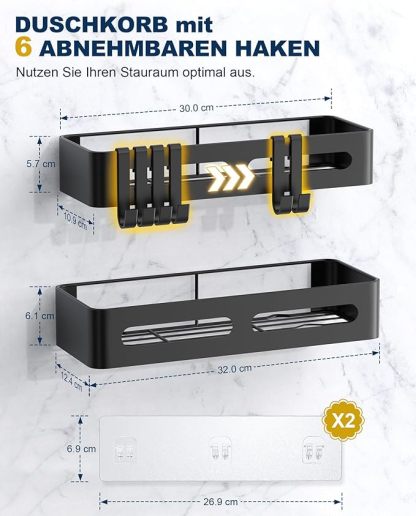 DUSCHKORB mit
6 ABNEHMBAREN HAKEN

Nutzen Sie Ihren Stauraum optimal aus.

30.0 cm

5.7 cm

10.9 cm

6.1 cm

12.4 cm

32.0 cm

X2

6.9 cm

26.9 cm