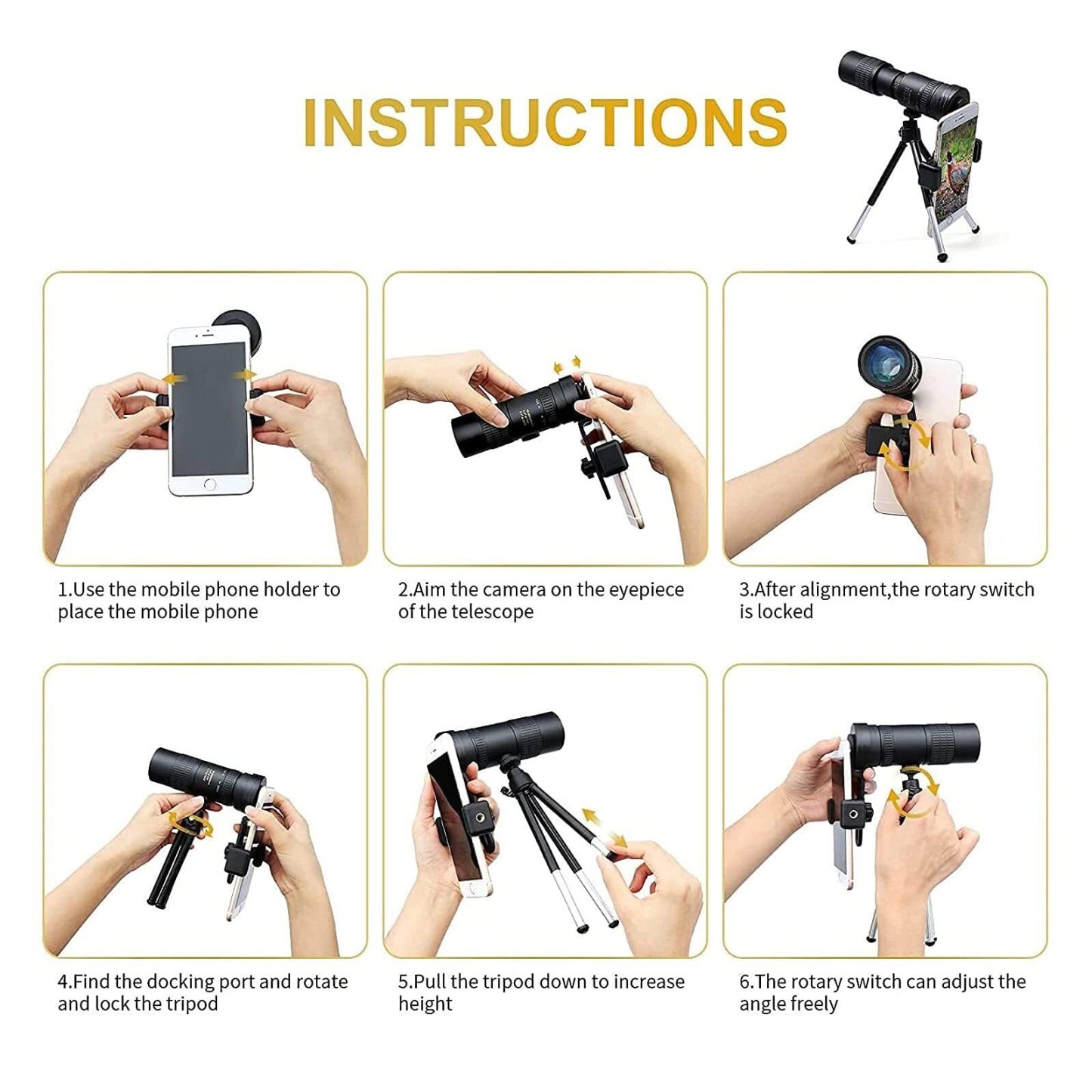 INSTRUCTIONS

1.Use the mobile phone holder to place the mobile phone

2.Aim the camera on the eyepiece of the telescope

3.After alignment,the rotary switch is locked

4.Find the docking port and rotate and lock the tripod

5.Pull the tripod down to increase height

6.The rotary switch can adjust the angle freely