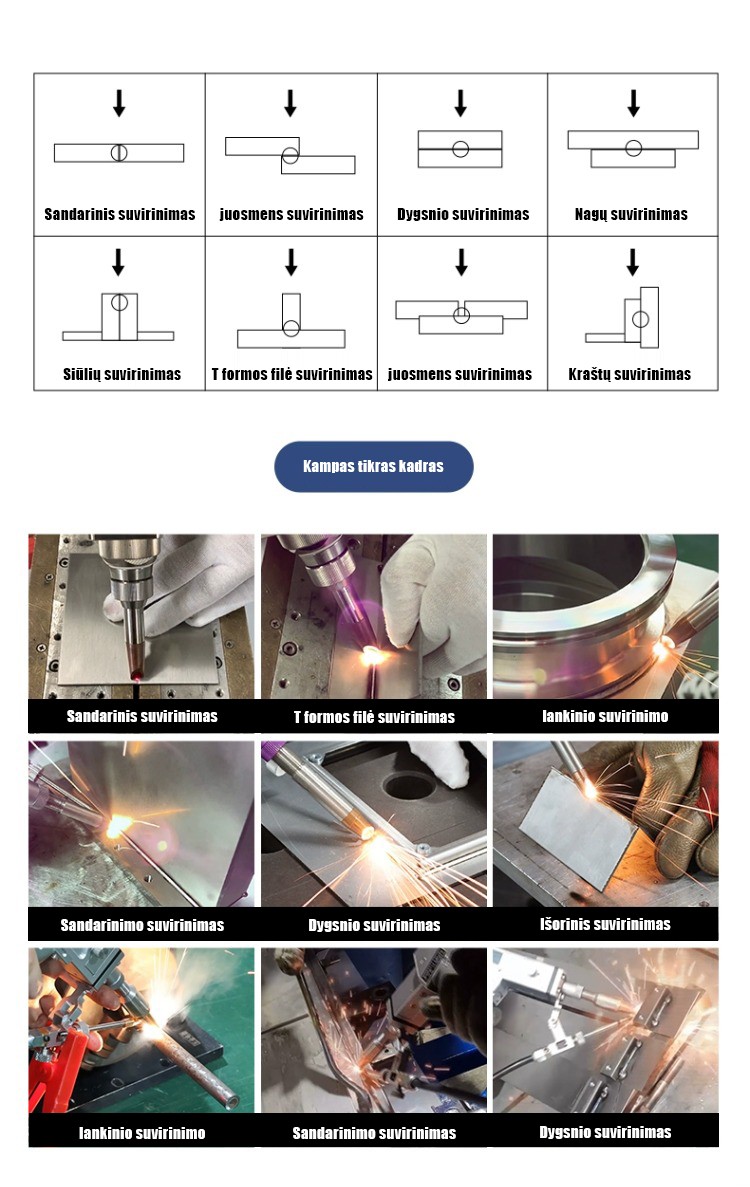 | Sandarinis suvirinimas | juosmens suvirinimas | Dygsnio suvirinimas | Nagų suvirinimas |
|---|---|---|---|
| Siūlių suvirinimas | T formos filė suvirinimas | juosmens suvirinimas | Kraštų suvirinimas |

Kampas tikras kadras

Sandarinis suvirinimas

T formos filė suvirinimas

lankinio suvirinimo

Sandarinimo suvirinimas

Dygsnio suvirinimas

Išorinis suvirinimas

lankinio suvirinimo

Sandarinimo suvirinimas

Dygsnio suvirinimas