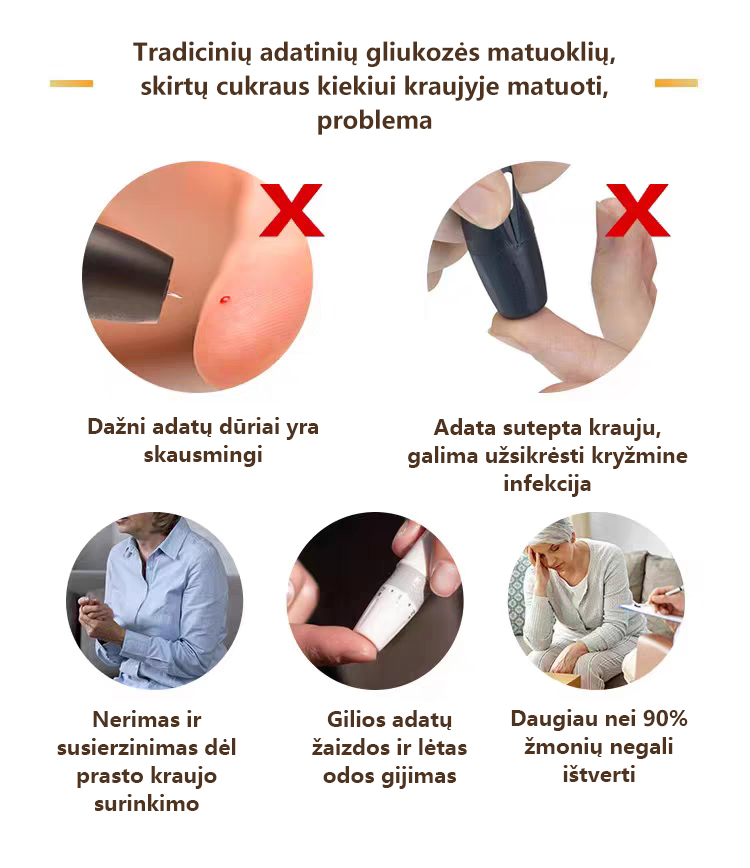 Tradicinių adatinių gliukozės matuoklių, skirtų cukraus kiekiui kraujyje matuoti, problema

Dažni adatų dūriai yra skausmingi

Adata sutepta krauju, galima užsikrėsti kryžmine infekcija

Nerimas ir susierzinimas dėl prasto kraujo surinkimo

Gilios adatų žaizdos ir lėtas odos gijimas

Daugiau nei 90% žmonių negali ištverti