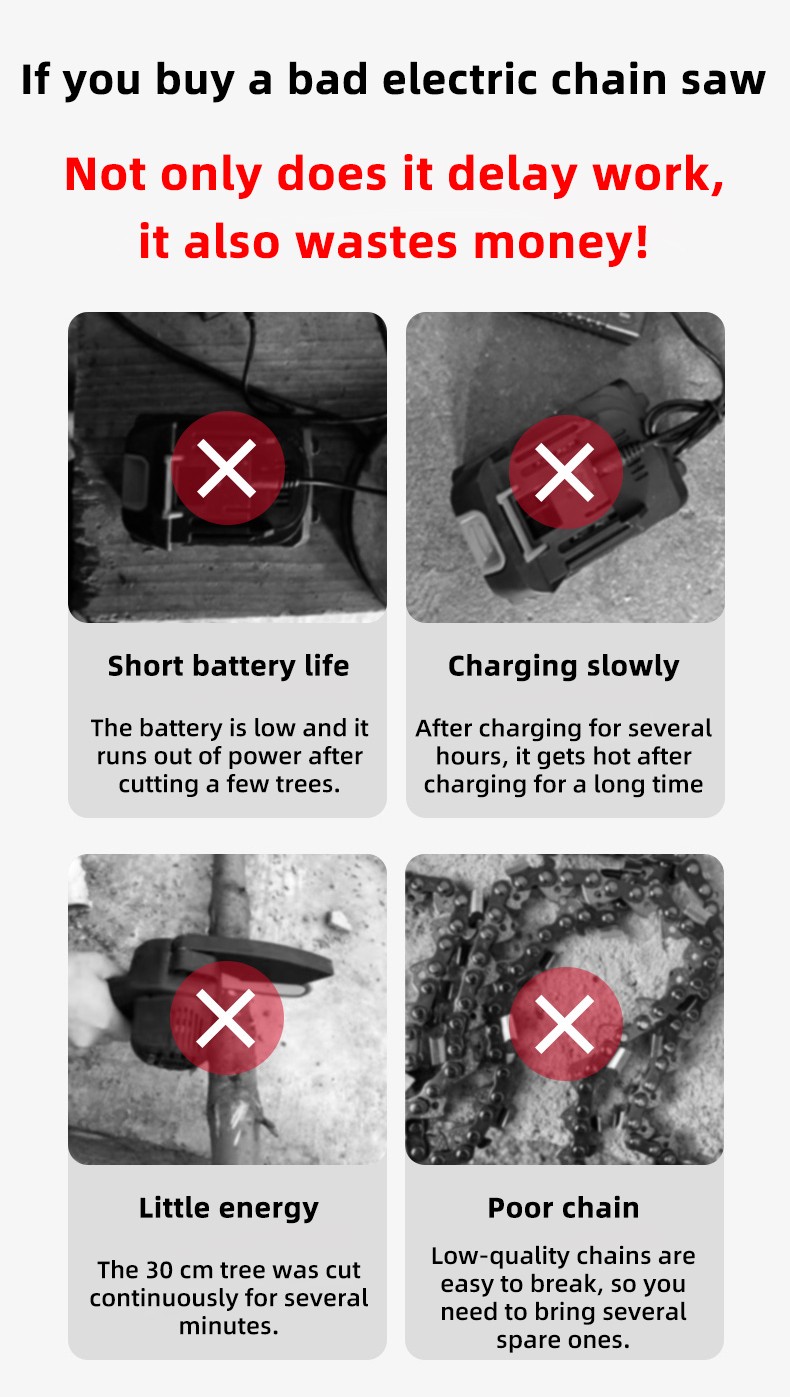 If you buy a bad electric chain saw

Not only does it delay work, it also wastes money!

Short battery life

The battery is low and it runs out of power after cutting a few trees.

Charging slowly

After charging for several hours, it gets hot after charging for a long time

Little energy

The 30 cm tree was cut continuously for several minutes.

Poor chain

Low-quality chains are easy to break, so you need to bring several spare ones.