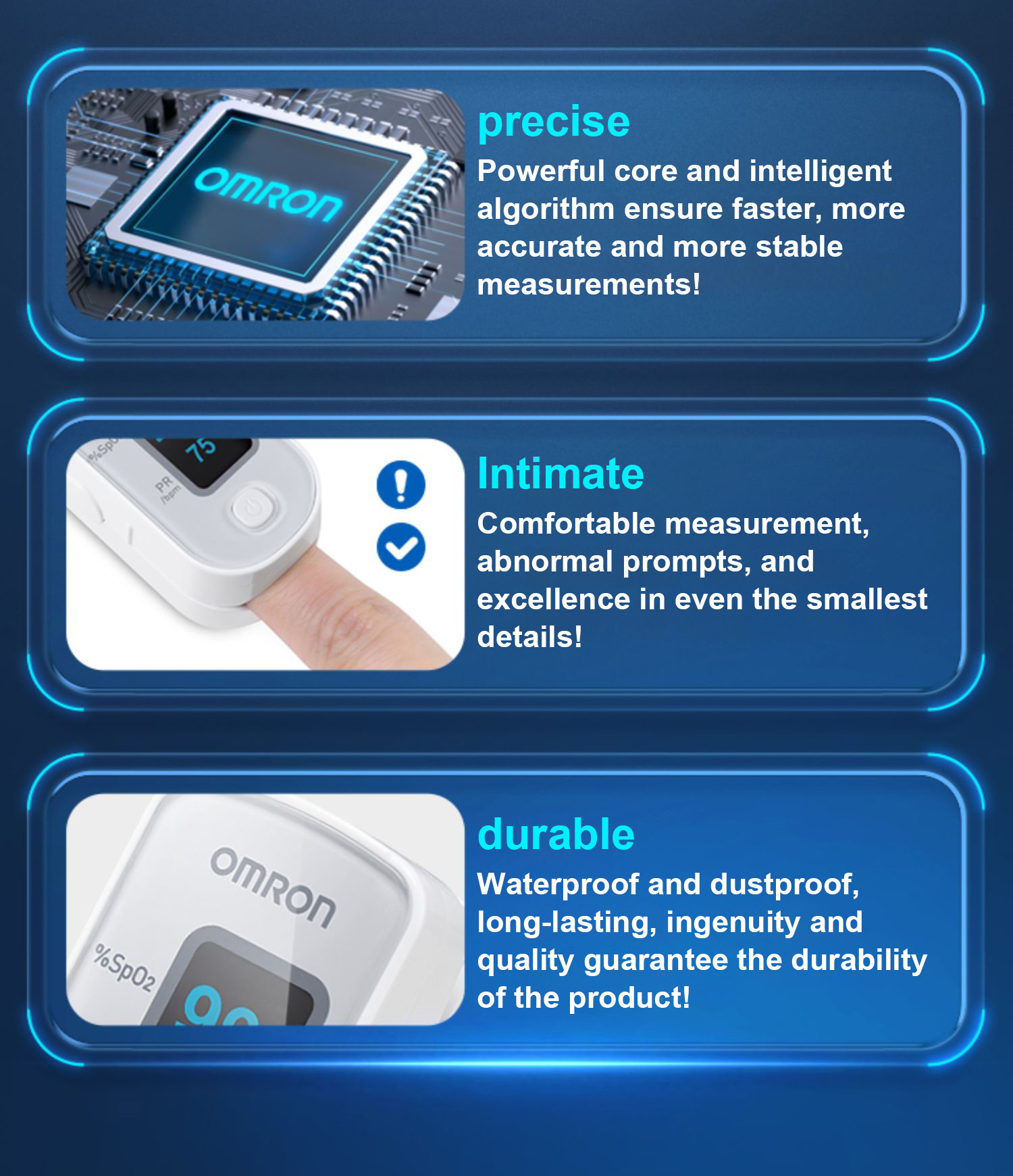 OMRON

precise

Powerful core and intelligent algorithm ensure faster, more accurate and more stable measurements!

%SpO

75

PR /bpm

Intimate

Comfortable measurement, abnormal prompts, and excellence in even the smallest details!

OMRON

%SpO2

durable

Waterproof and dustproof, long-lasting, ingenuity and quality guarantee the durability of the product!