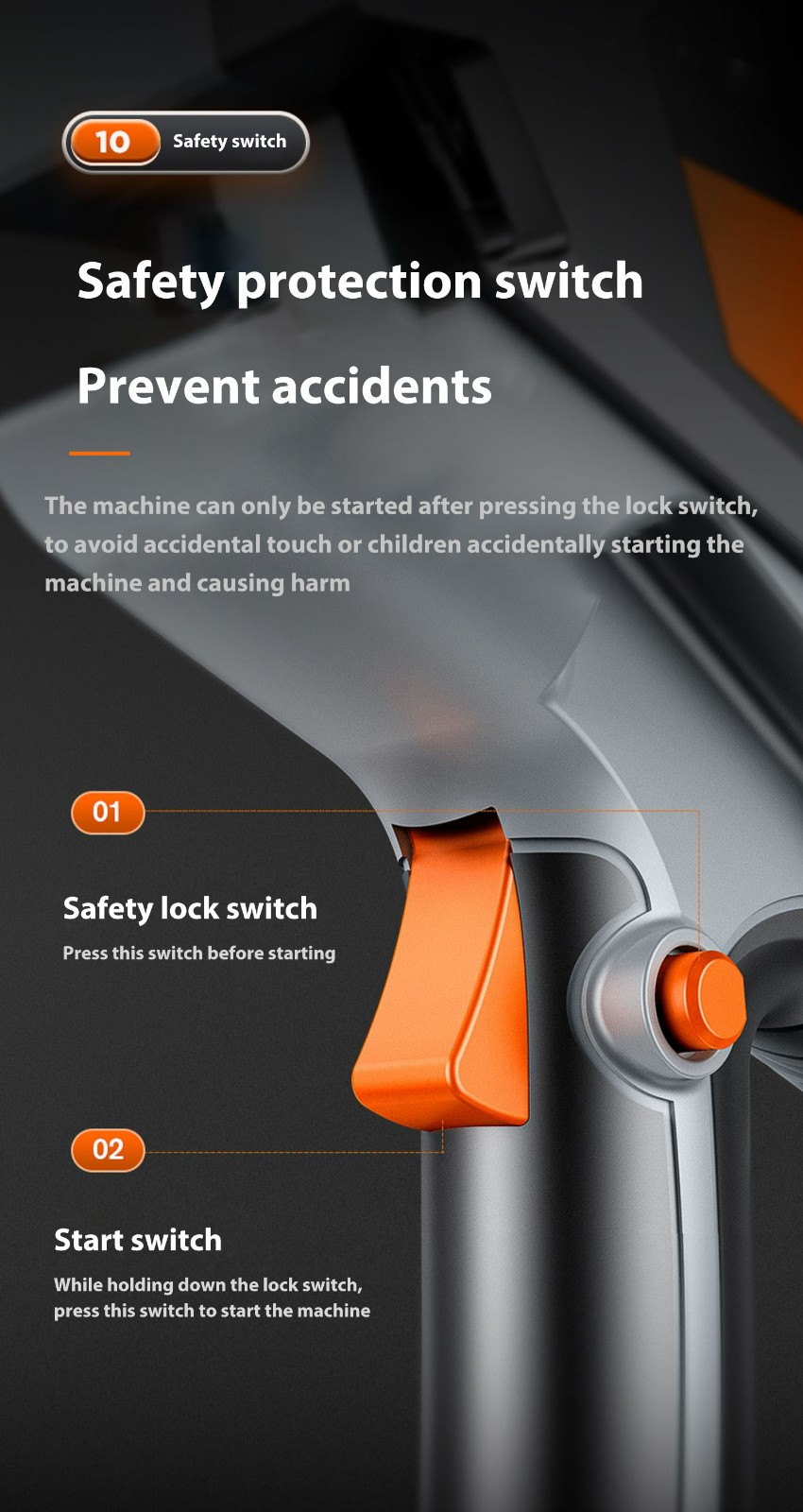 10 Safety switch

Safety protection switch

Prevent accidents

The machine can only be started after pressing the lock switch, to avoid accidental touch or children accidentally starting the machine and causing harm

01

Safety lock switch

Press this switch before starting

02

Start switch

While holding down the lock switch, press this switch to start the machine