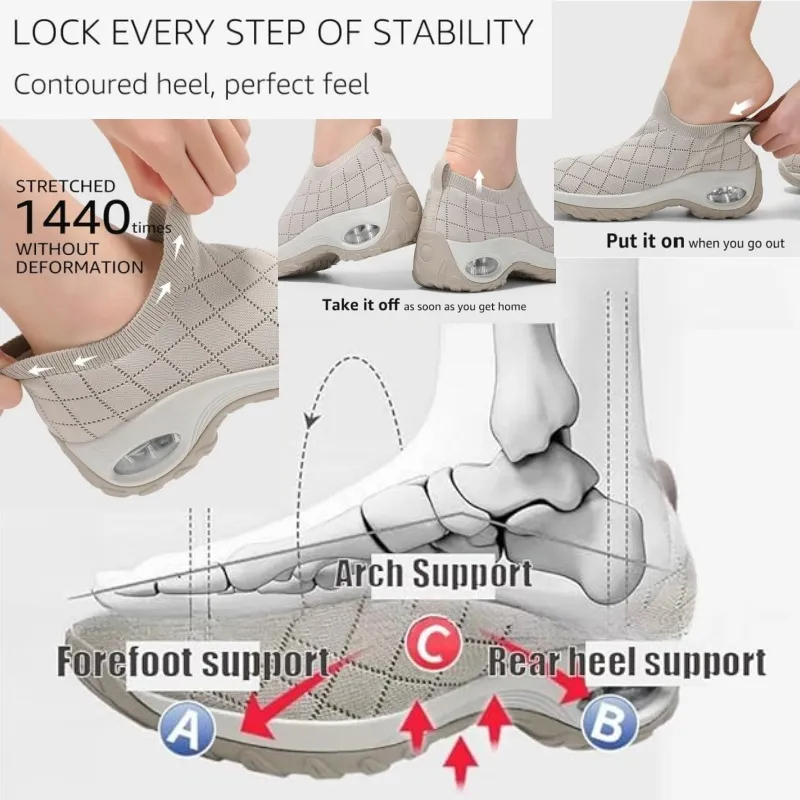 LOCK EVERY STEP OF STABILITY

Contoured heel, perfect feel

STRETCHED 1440 times WITHOUT DEFORMATION

Take it off as soon as you get home

Put it on when you go out

Arch Support

Forefoot support

C

Rear heel support

A

B