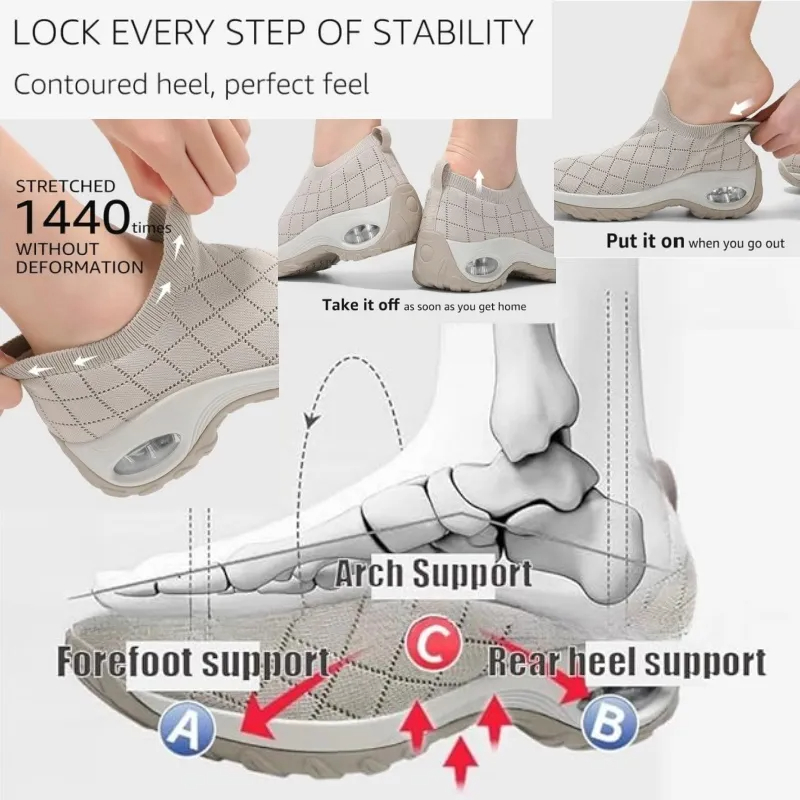 LOCK EVERY STEP OF STABILITY

Contoured heel, perfect feel

STRETCHED
1440 times
WITHOUT
DEFORMATION

Take it off as soon as you get home

Put it on when you go out

Arch Support

Forefoot support

C

Rear heel support

A

B