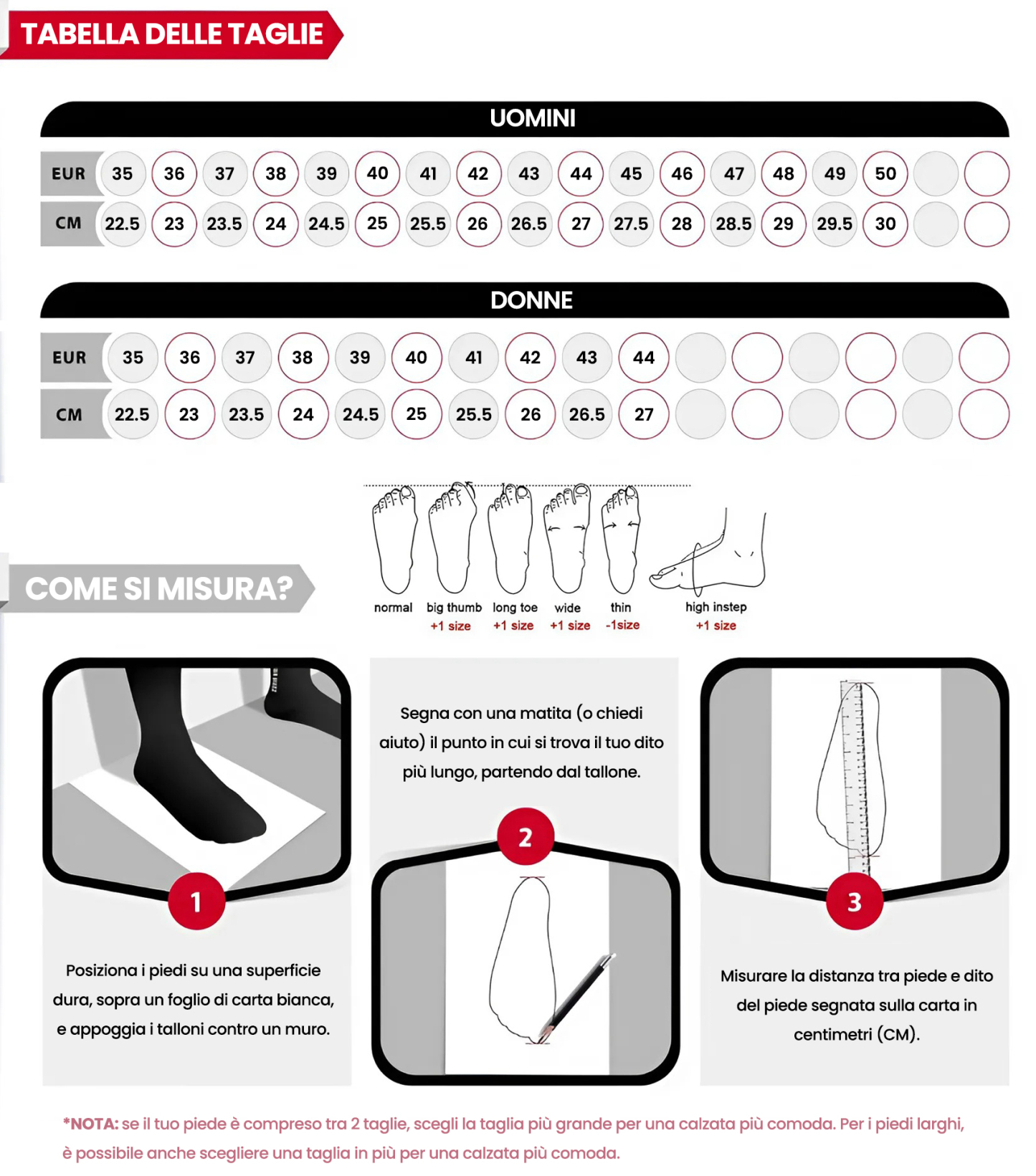 TABELLA DELLE TAGLIE

UOMINI

| EUR | 35 | 36 | 37 | 38 | 39 | 40 | 41 | 42 | 43 | 44 | 45 | 46 | 47 | 48 | 49 | 50 | | |
|---|---|---|---|---|---|---|---|---|---|---|---|---|---|---|---|---|---|---|
| CM | 22.5 | 23 | 23.5 | 24 | 24.5 | 25 | 25.5 | 26 | 26.5 | 27 | 27.5 | 28 | 28.5 | 29 | 29.5 | 30 | | |

DONNE

| EUR | 35 | 36 | 37 | 38 | 39 | 40 | 41 | 42 | 43 | 44 | | | | | | |
|---|---|---|---|---|---|---|---|---|---|---|---|---|---|---|---|---|
| CM | 22.5 | 23 | 23.5 | 24 | 24.5 | 25 | 25.5 | 26 | 26.5 | 27 | | | | | | |

COME SI MISURA?

normal
big thumb +1 size
long toe +1 size
wide +1 size
thin -1size
high instep +1 size

1
Posiziona i piedi su una superficie dura, sopra un foglio di carta bianca, e appoggia i talloni contro un muro.

Segna con una matita (o chiedi aiuto) il punto in cui si trova il tuo dito più lungo, partendo dal tallone.
2

3
Misurare la distanza tra piede e dito del piede segnata sulla carta in centimetri (CM).

*NOTA: se il tuo piede è compreso tra 2 taglie, scegli la taglia più grande per una calzata più comoda. Per i piedi larghi, è possibile anche scegliere una taglia in più per una calzata più comoda.