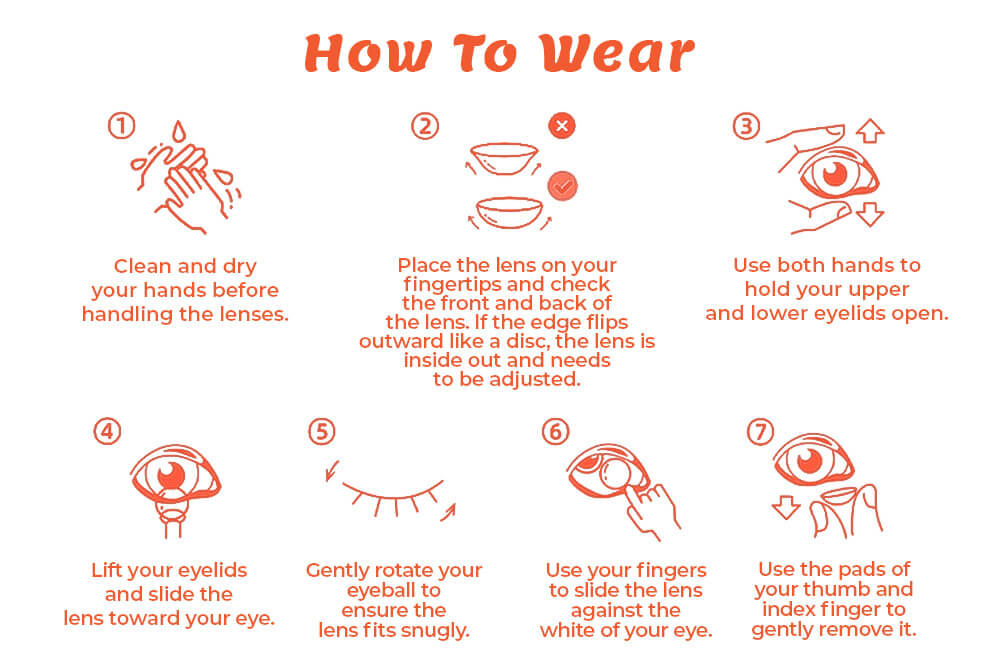 How To Wear

① Clean and dry your hands before handling the lenses.

② Place the lens on your fingertips and check the front and back of the lens. If the edge flips outward like a disc, the lens is inside out and needs to be adjusted.

③ Use both hands to hold your upper and lower eyelids open.

④ Lift your eyelids and slide the lens toward your eye.

⑤ Gently rotate your eyeball to ensure the lens fits snugly.

⑥ Use your fingers to slide the lens against the white of your eye.

⑦ Use the pads of your thumb and index finger to gently remove it.