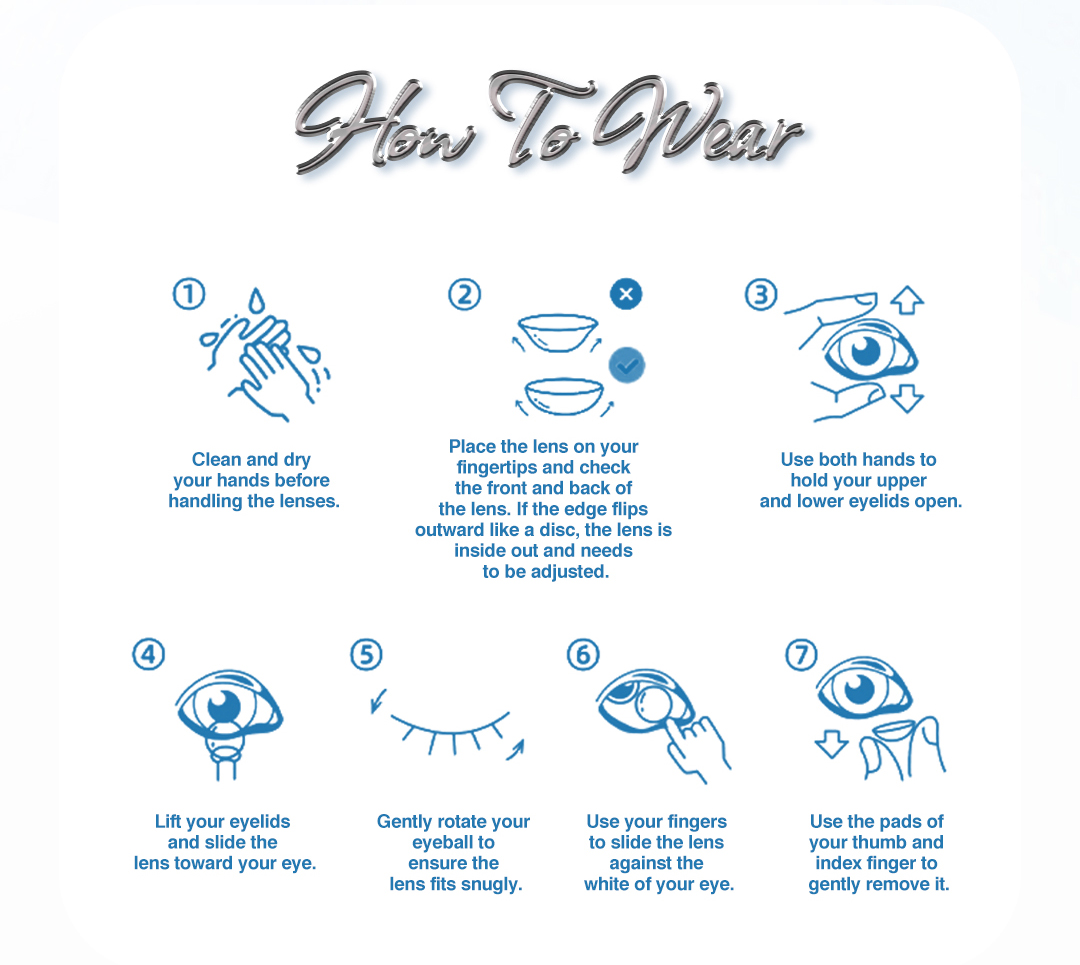 How To Wear

①
Clean and dry your hands before handling the lenses.

②
Place the lens on your fingertips and check the front and back of the lens. If the edge flips outward like a disc, the lens is inside out and needs to be adjusted.

③
Use both hands to hold your upper and lower eyelids open.

④
Lift your eyelids and slide the lens toward your eye.

⑤
Gently rotate your eyeball to ensure the lens fits snugly.

⑥
Use your fingers to slide the lens against the white of your eye.

⑦
Use the pads of your thumb and index finger to gently remove it.