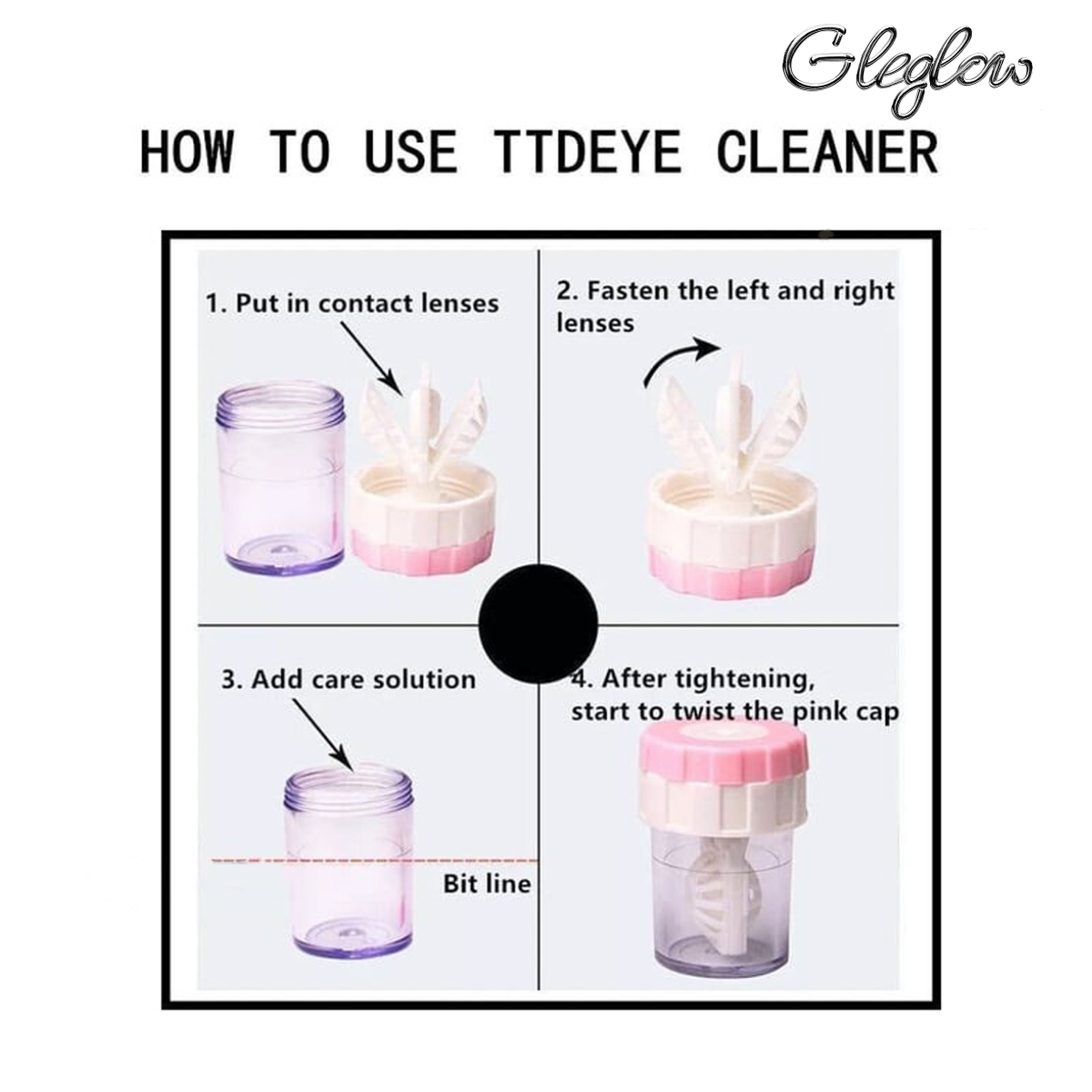 Gleglow

HOW TO USE TTDEYE CLEANER

1. Put in contact lenses

2. Fasten the left and right lenses

3. Add care solution

Bit line

4. After tightening, start to twist the pink cap