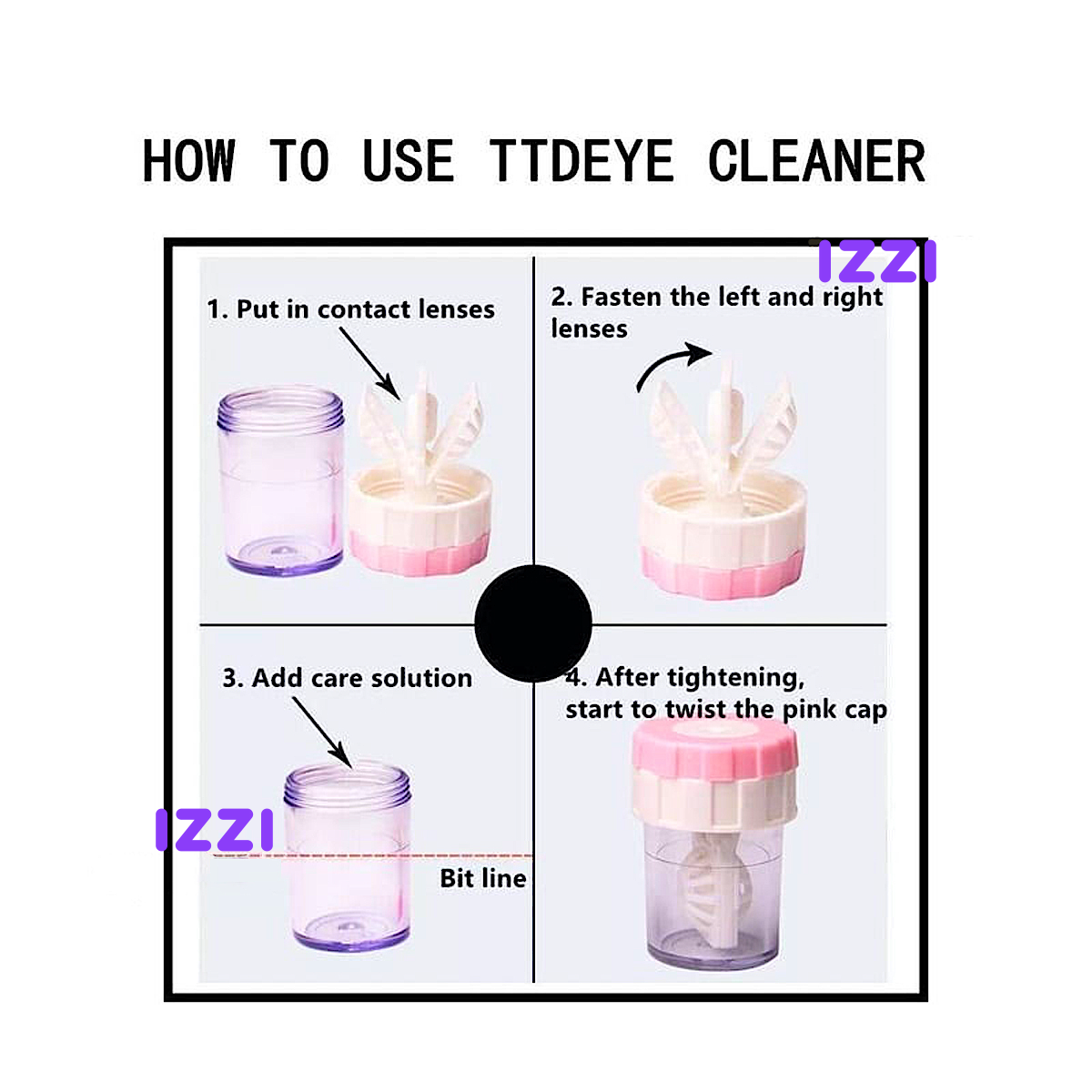 HOW TO USE TTDEYE CLEANER

IZZI

1. Put in contact lenses

2. Fasten the left and right lenses

3. Add care solution

IZZI

Bit line

4. After tightening, start to twist the pink cap