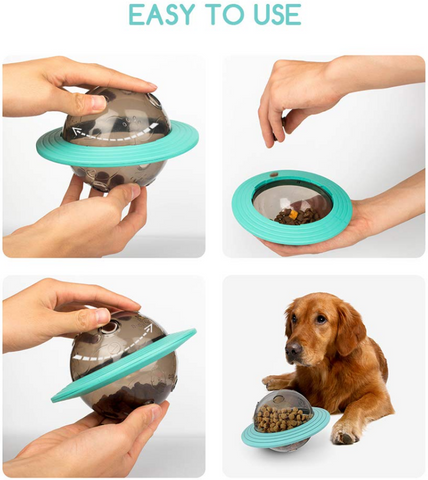 EASY TO USE