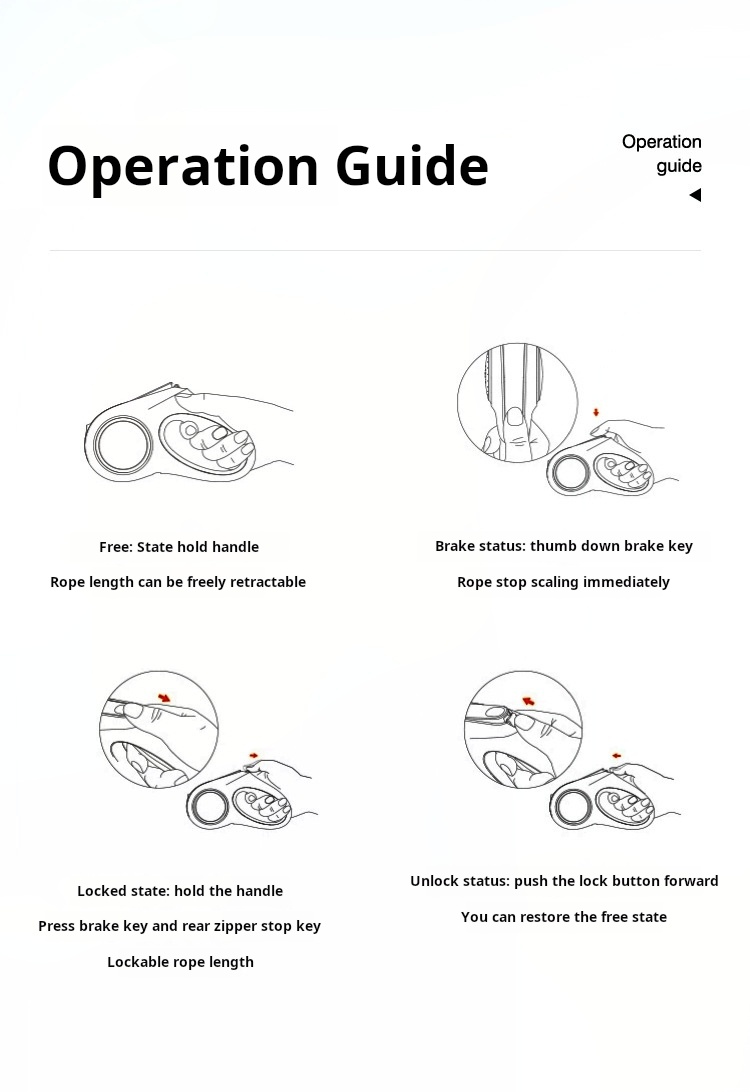 Operation Guide

Operation guide

Free: State hold handle

Rope length can be freely retractable

Brake status: thumb down brake key

Rope stop scaling immediately

Locked state: hold the handle

Press brake key and rear zipper stop key

Lockable rope length

Unlock status: push the lock button forward

You can restore the free state