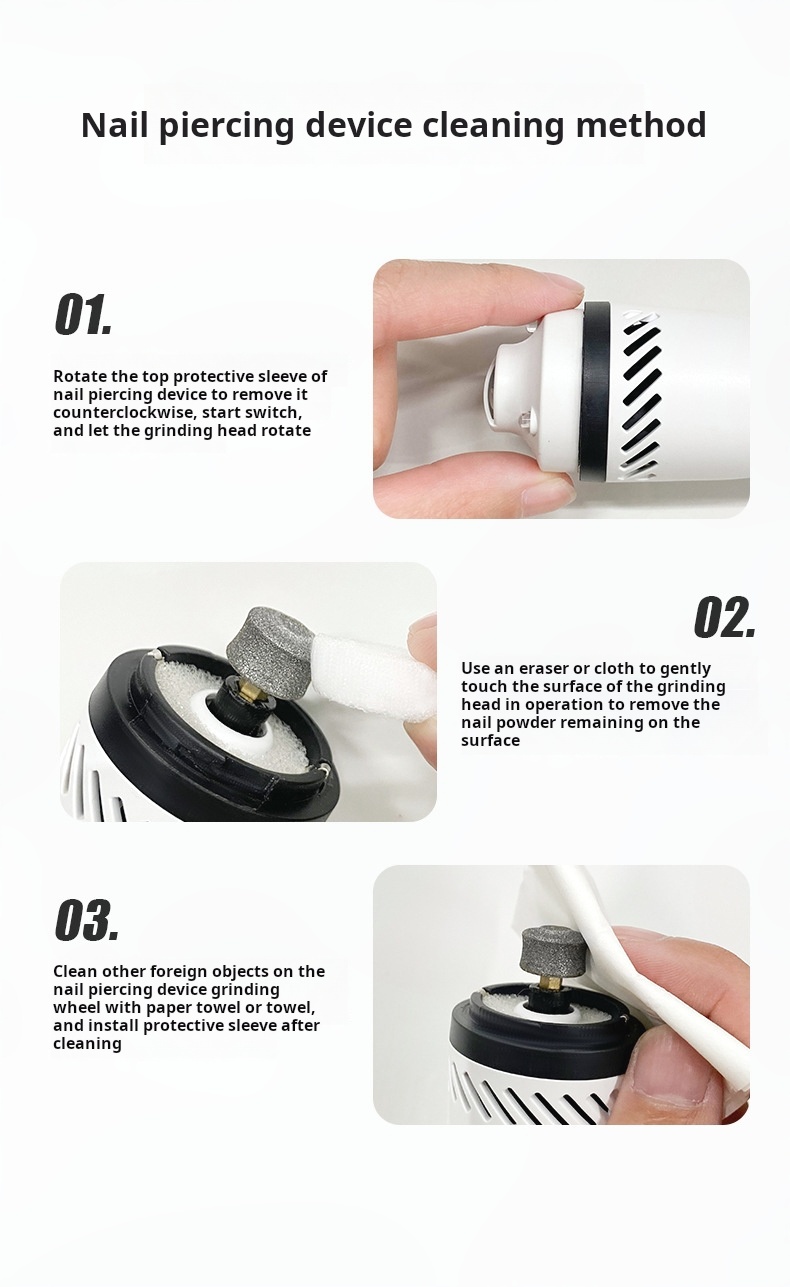 Nail piercing device cleaning method

01.

Rotate the top protective sleeve of nail piercing device to remove it counterclockwise, start switch, and let the grinding head rotate

02.

Use an eraser or cloth to gently touch the surface of the grinding head in operation to remove the nail powder remaining on the surface

03.

Clean other foreign objects on the nail piercing device grinding wheel with paper towel or towel, and install protective sleeve after cleaning