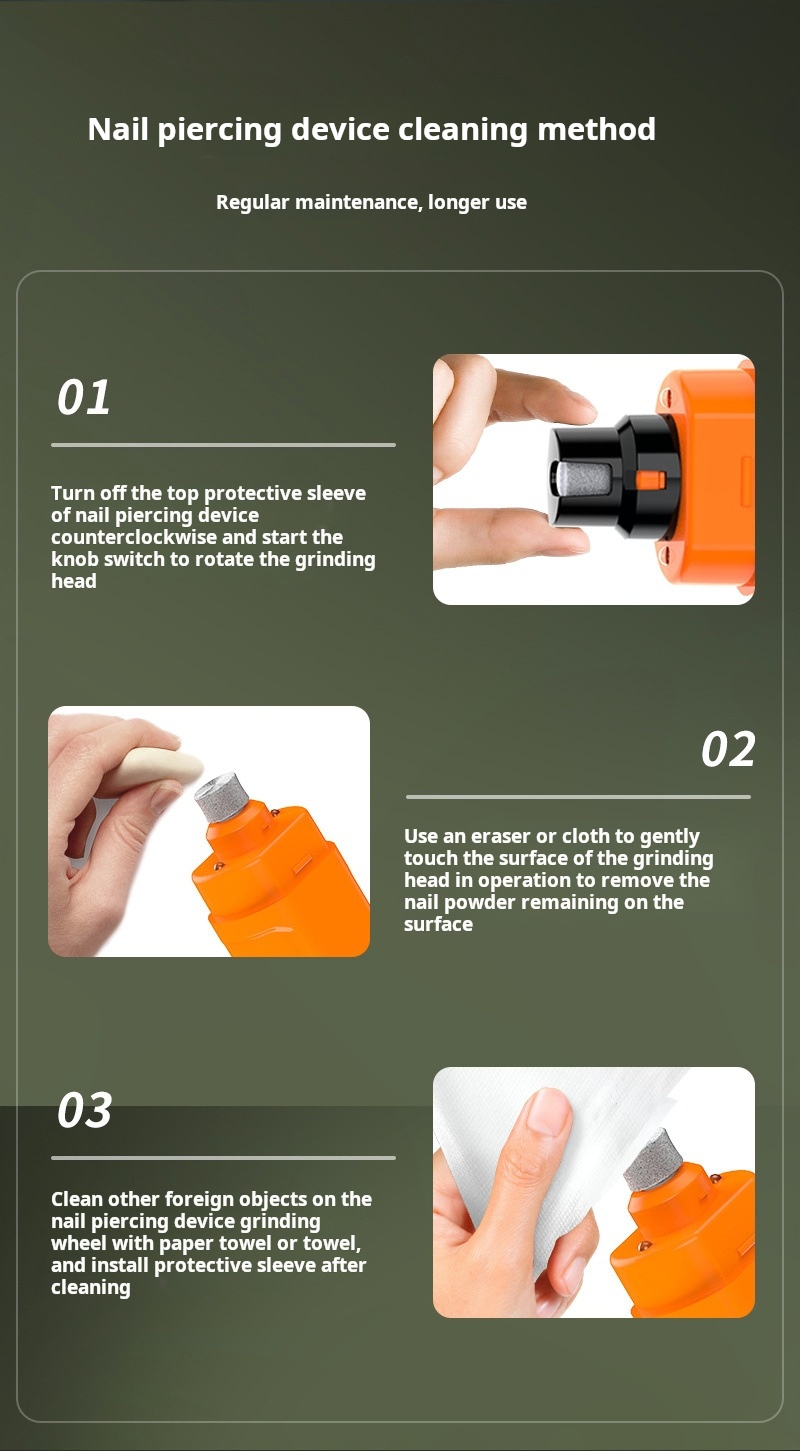 Nail piercing device cleaning method

Regular maintenance, longer use

01

Turn off the top protective sleeve of nail piercing device counterclockwise and start the knob switch to rotate the grinding head

02

Use an eraser or cloth to gently touch the surface of the grinding head in operation to remove the nail powder remaining on the surface

03

Clean other foreign objects on the nail piercing device grinding wheel with paper towel or towel, and install protective sleeve after cleaning