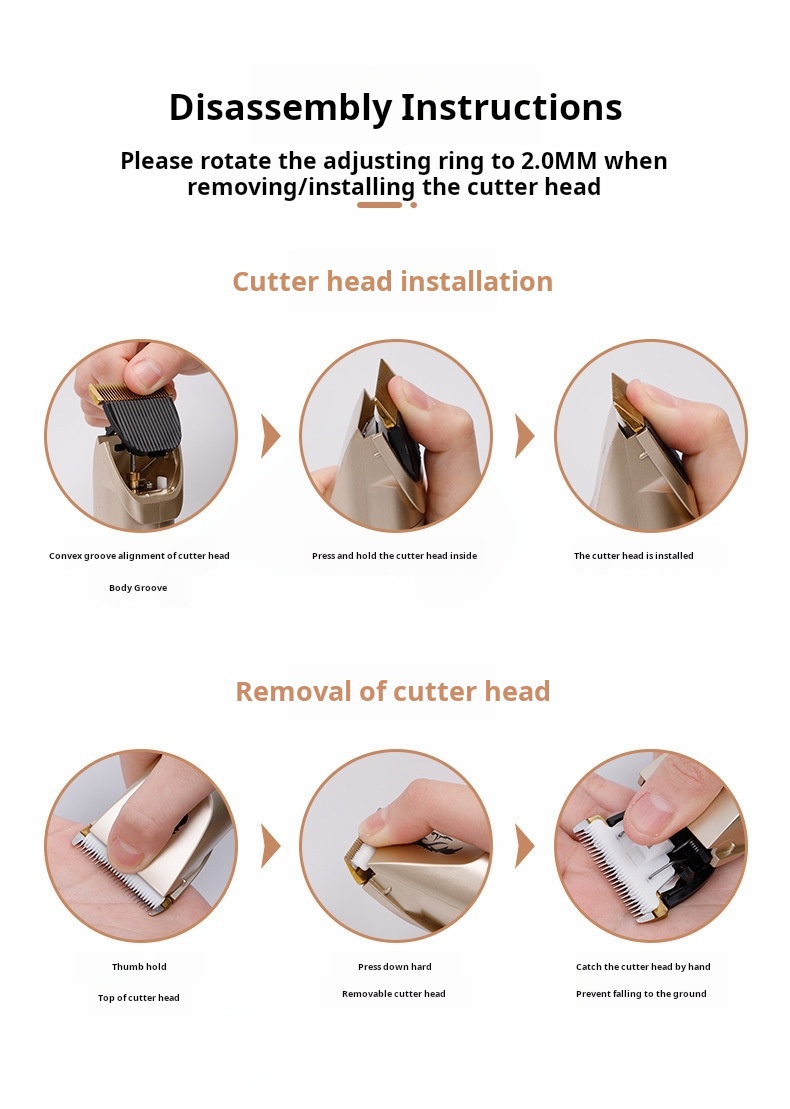 Disassembly Instructions

Please rotate the adjusting ring to 2.0MM when removing/installing the cutter head

Cutter head installation

Convex groove alignment of cutter head

Body Groove

Press and hold the cutter head inside

The cutter head is installed

Removal of cutter head

Thumb hold

Top of cutter head

Press down hard

Removable cutter head

Catch the cutter head by hand

Prevent falling to the ground