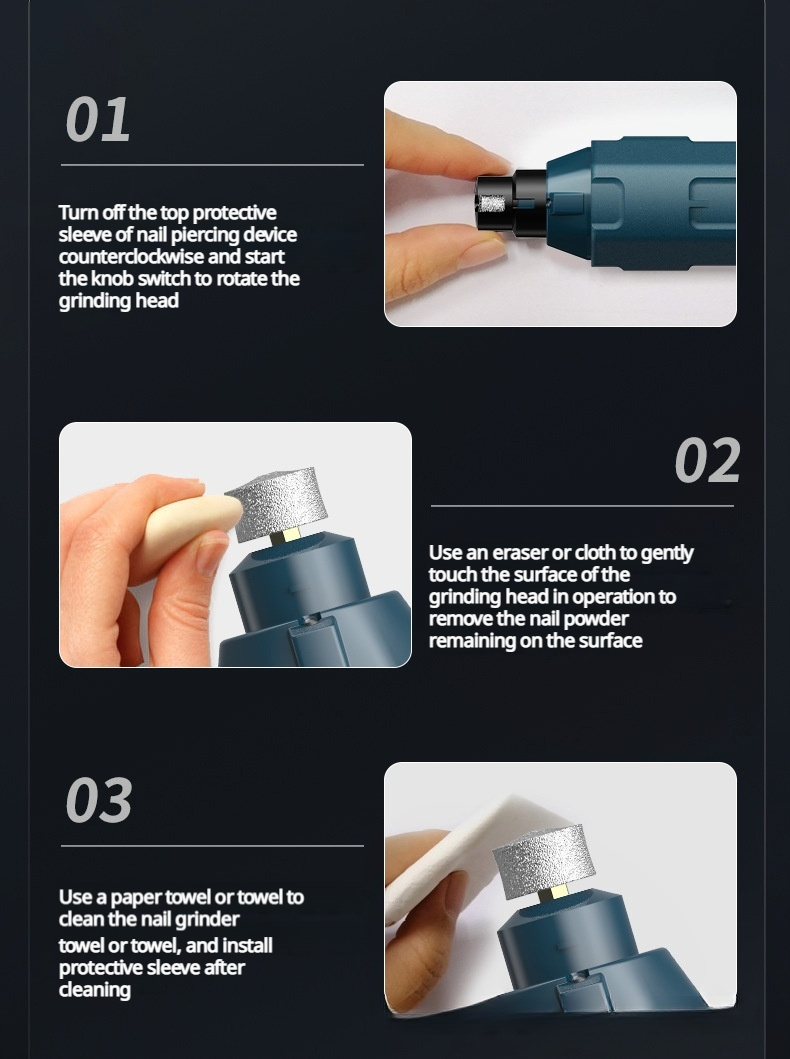 01

Turn off the top protective sleeve of nail piercing device counterclockwise and start the knob switch to rotate the grinding head

02

Use an eraser or cloth to gently touch the surface of the grinding head in operation to remove the nail powder remaining on the surface

03

Use a paper towel or towel to clean the nail grinder
towel or towel, and install protective sleeve after cleaning