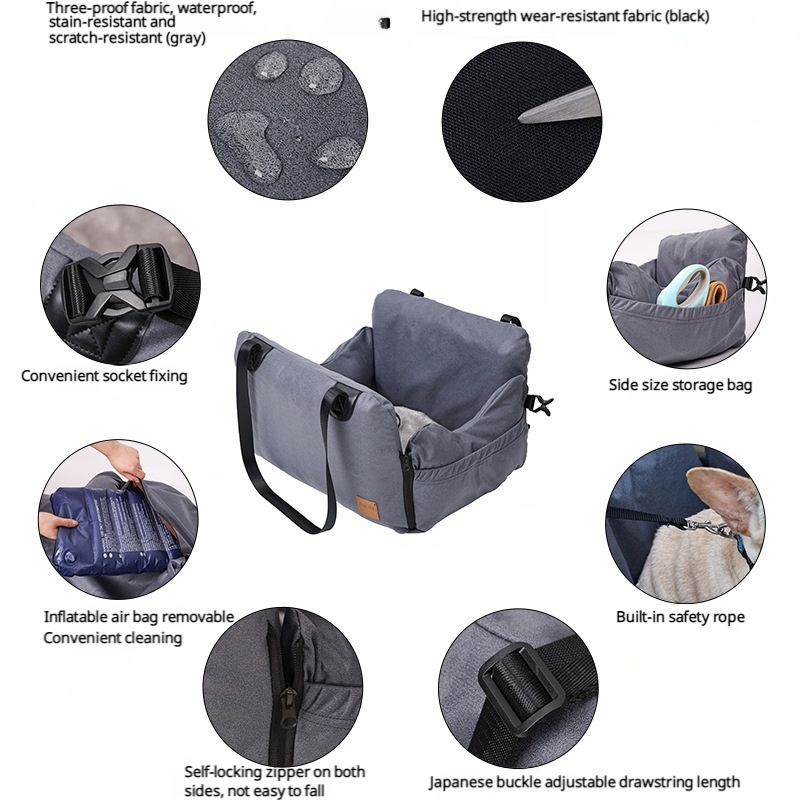 Three-proof fabric, waterproof, stain-resistant and scratch-resistant (gray)

High-strength wear-resistant fabric (black)

Convenient socket fixing

Side size storage bag

Inflatable air bag removable
Convenient cleaning

Built-in safety rope

Self-locking zipper on both sides, not easy to fall

Japanese buckle adjustable drawstring length