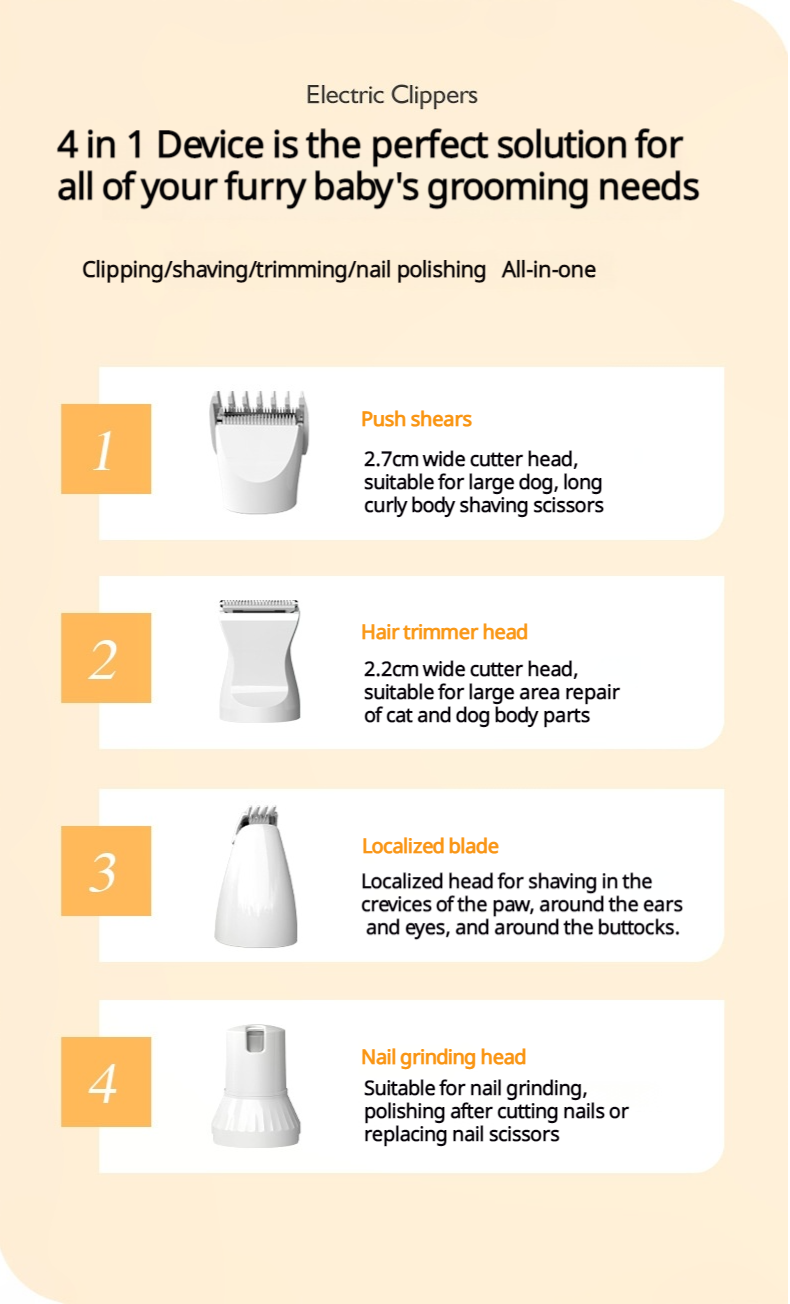 Electric Clippers

4 in 1 Device is the perfect solution for all of your furry baby's grooming needs

Clipping/shaving/trimming/nail polishing All-in-one

1

Push shears

2.7cm wide cutter head, suitable for large dog, long curly body shaving scissors

2

Hair trimmer head

2.2cm wide cutter head, suitable for large area repair of cat and dog body parts

3

Localized blade

Localized head for shaving in the crevices of the paw, around the ears and eyes, and around the buttocks.

4

Nail grinding head

Suitable for nail grinding, polishing after cutting nails or replacing nail scissors