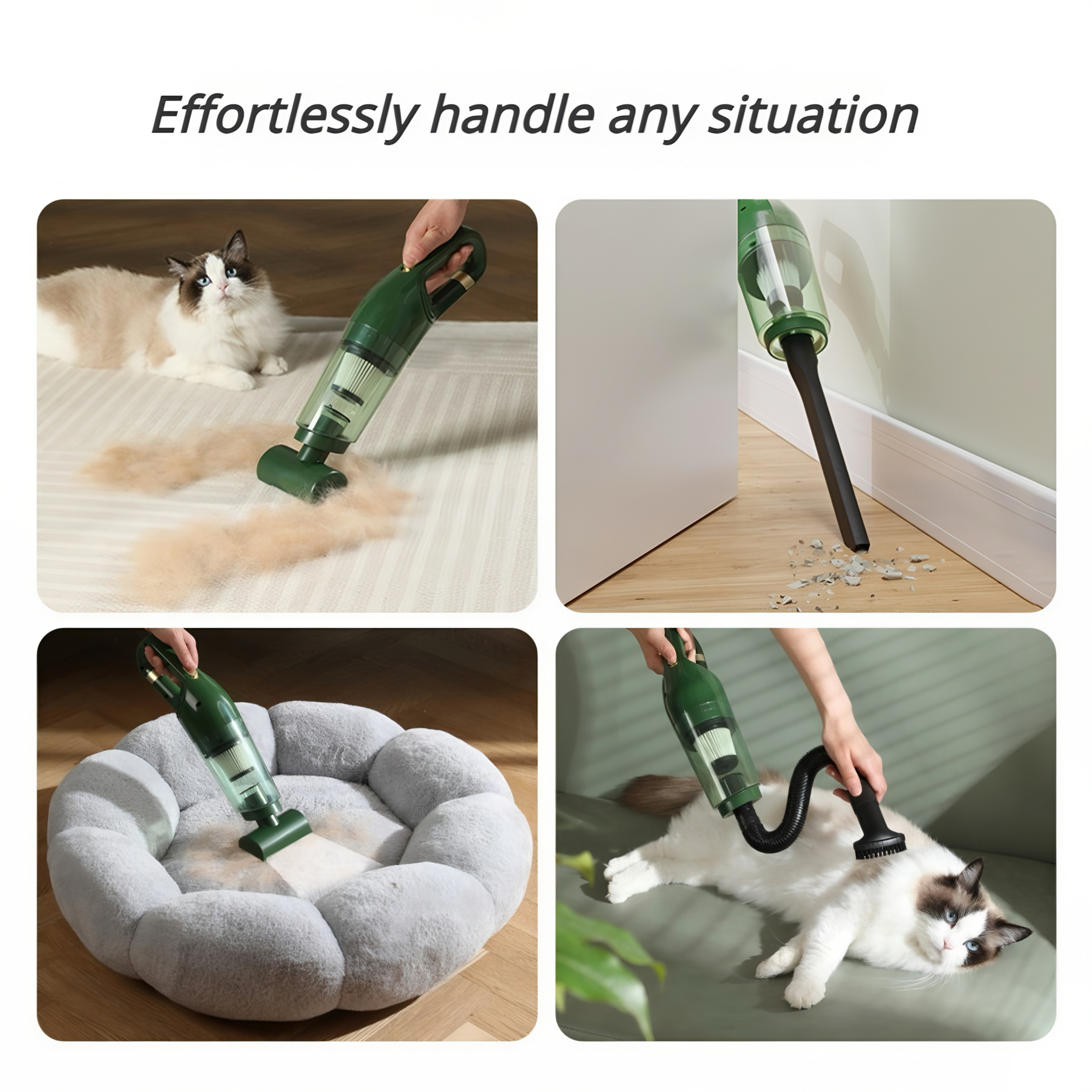 Effortlessly handle any situation