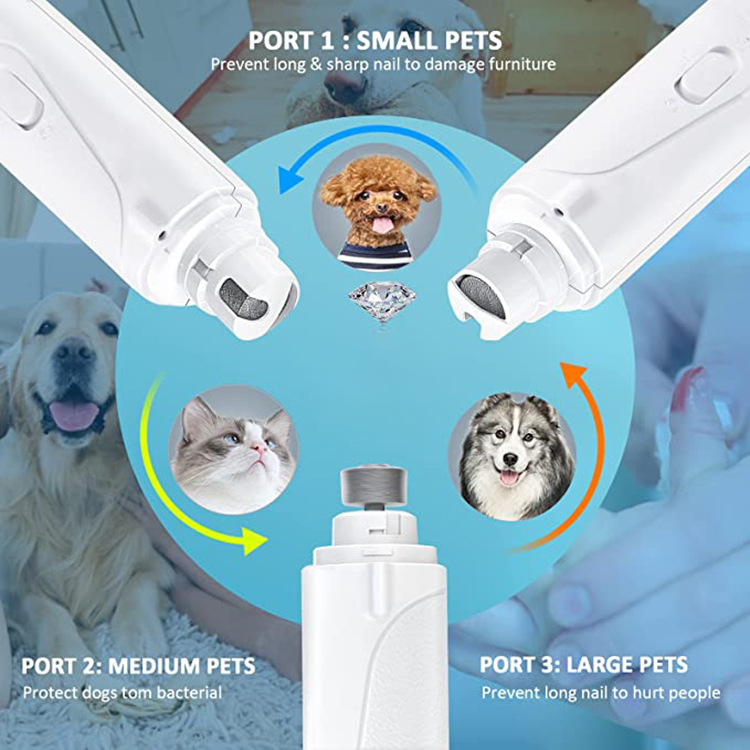 PORT 1 : SMALL PETS
Prevent long & sharp nail to damage furniture

PORT 2: MEDIUM PETS
Protect dogs tom bacterial

PORT 3: LARGE PETS
Prevent long nail to hurt people