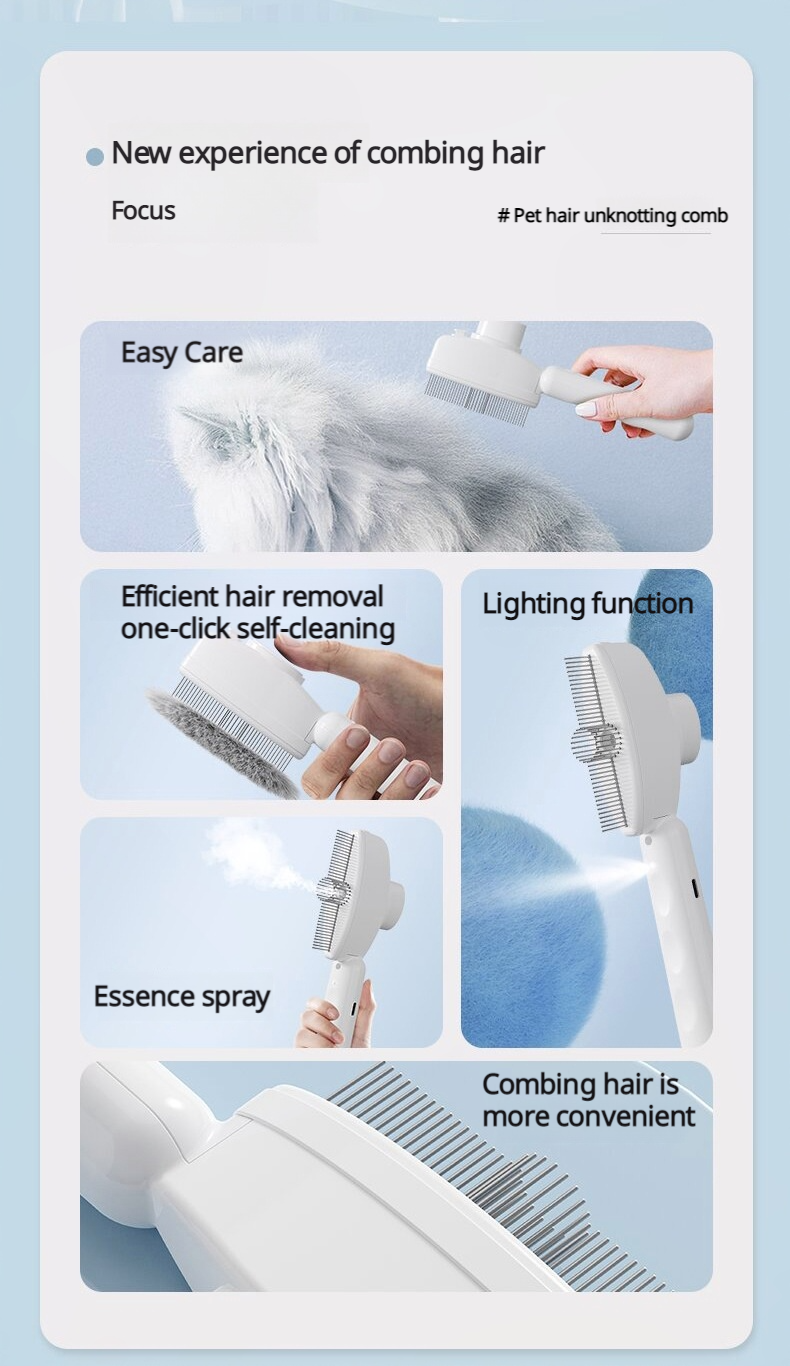 New experience of combing hair

Focus

# Pet hair unknotting comb

Easy Care

Efficient hair removal one-click self-cleaning

Lighting function

Essence spray

Combing hair is more convenient