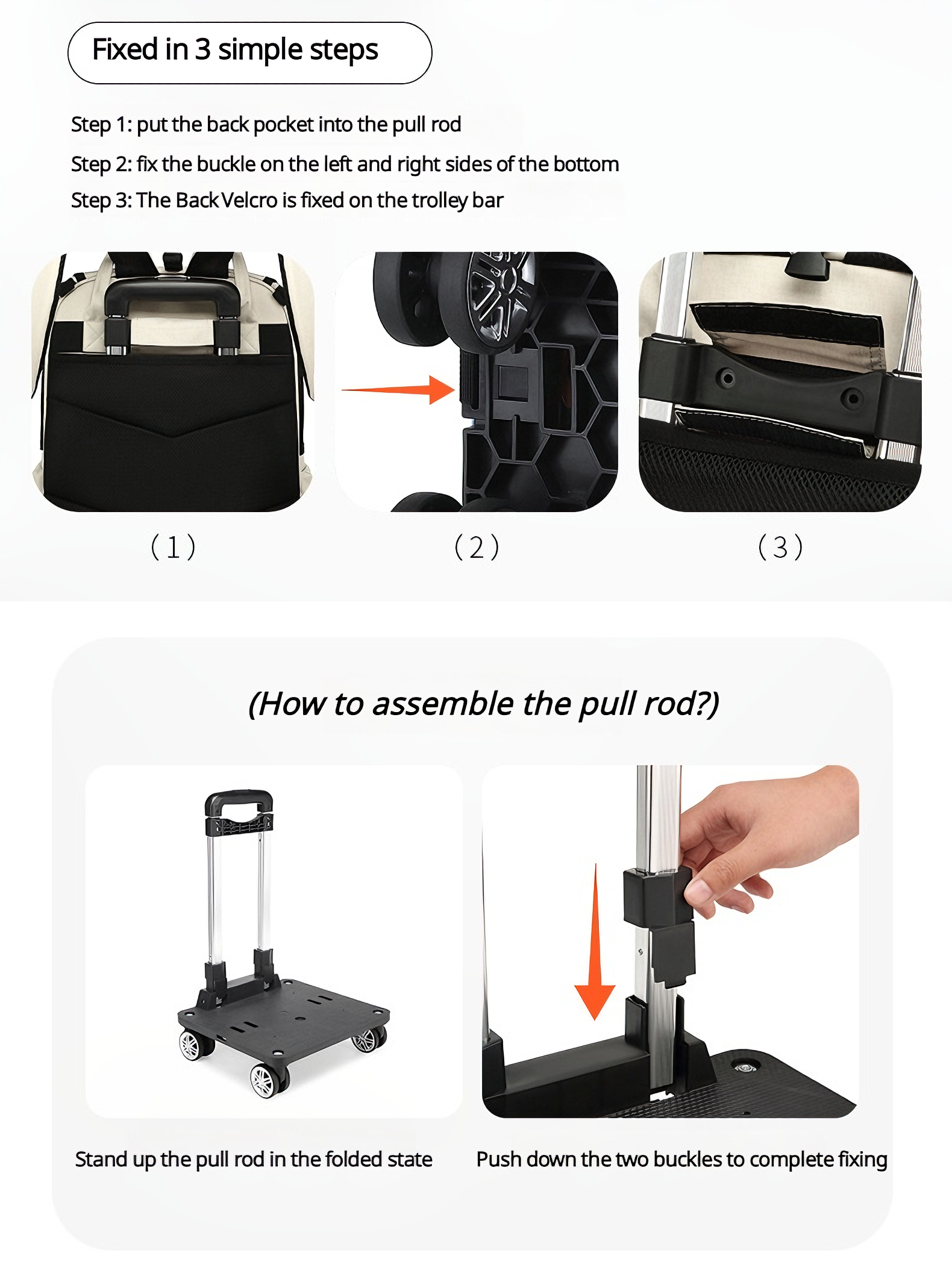 Fixed in 3 simple steps

Step 1: put the back pocket into the pull rod

Step 2: fix the buckle on the left and right sides of the bottom

Step 3: The Back Velcro is fixed on the trolley bar

(1)

(2)

(3)

(How to assemble the pull rod?)

Stand up the pull rod in the folded state

Push down the two buckles to complete fixing