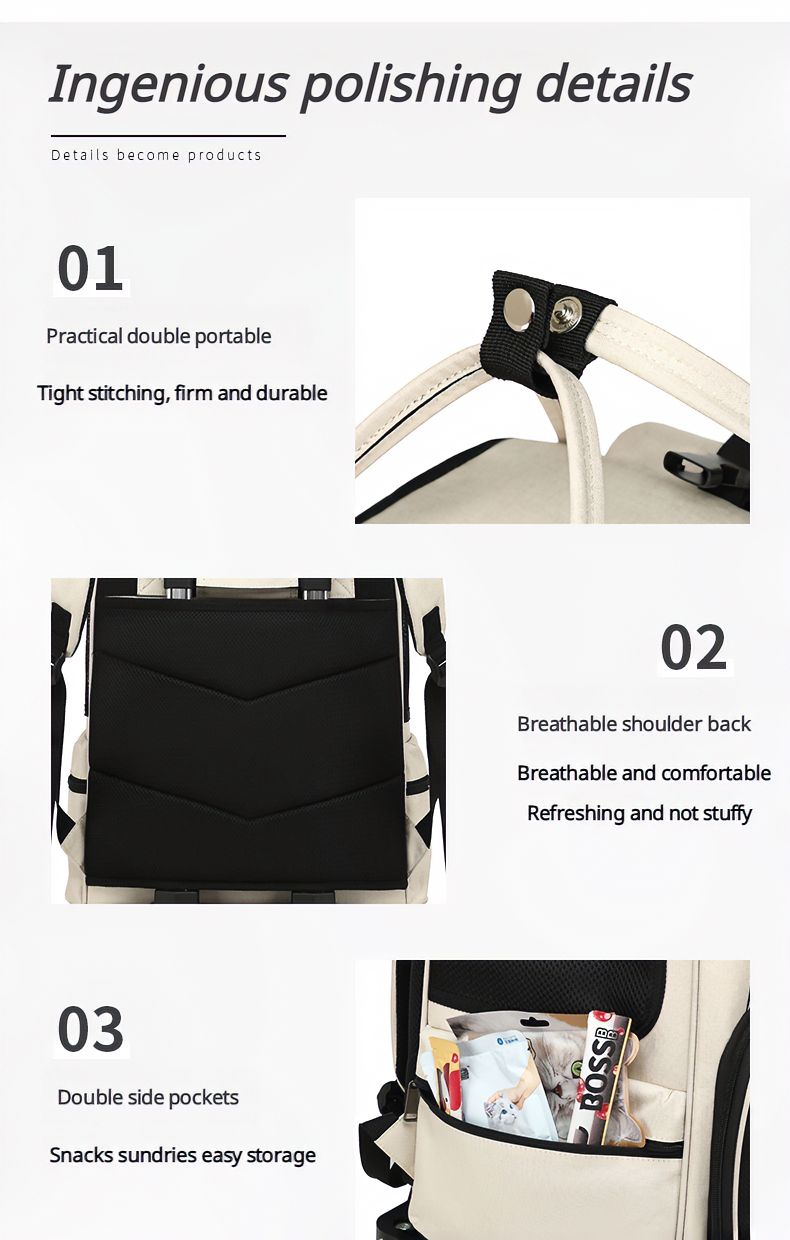 Ingenious polishing details

Details become products

01

Practical double portable

Tight stitching, firm and durable

02

Breathable shoulder back

Breathable and comfortable

Refreshing and not stuffy

03

Double side pockets

Snacks sundries easy storage

BOSS