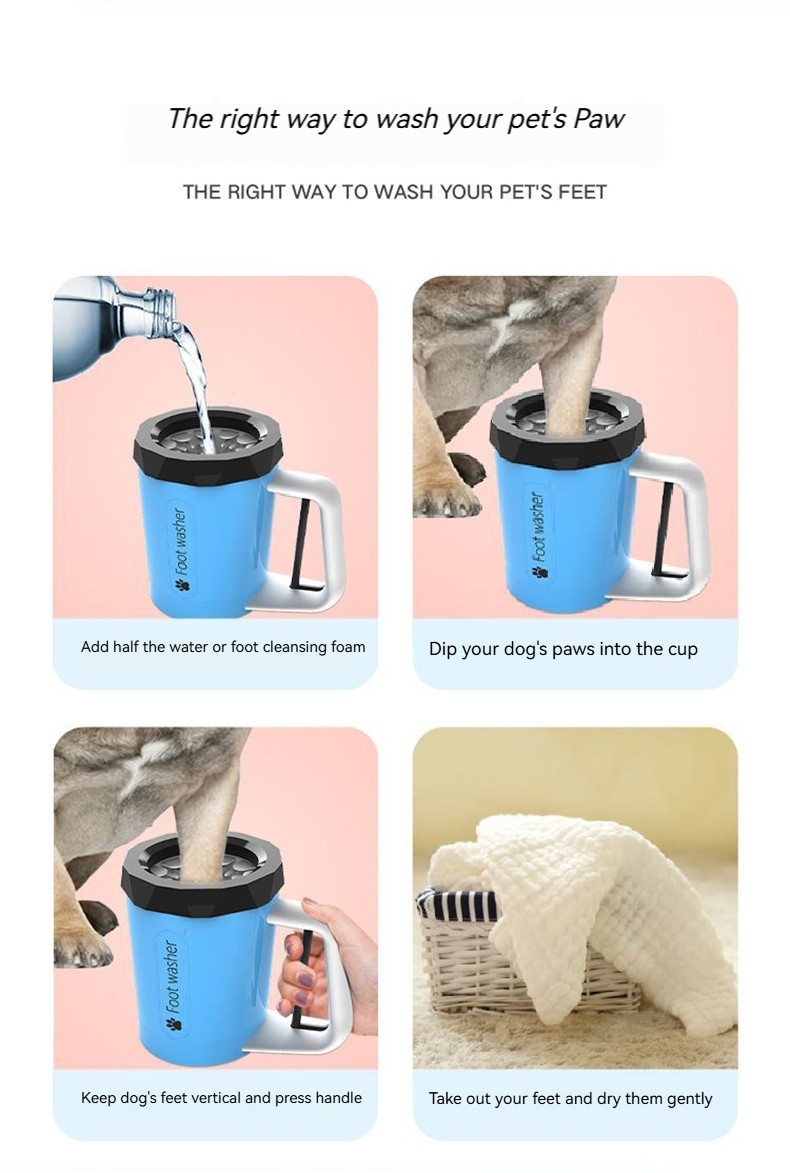 The right way to wash your pet's Paw

THE RIGHT WAY TO WASH YOUR PET'S FEET

Foot washer

Add half the water or foot cleansing foam

Foot washer

Dip your dog's paws into the cup

Foot washer

Keep dog's feet vertical and press handle

Take out your feet and dry them gently