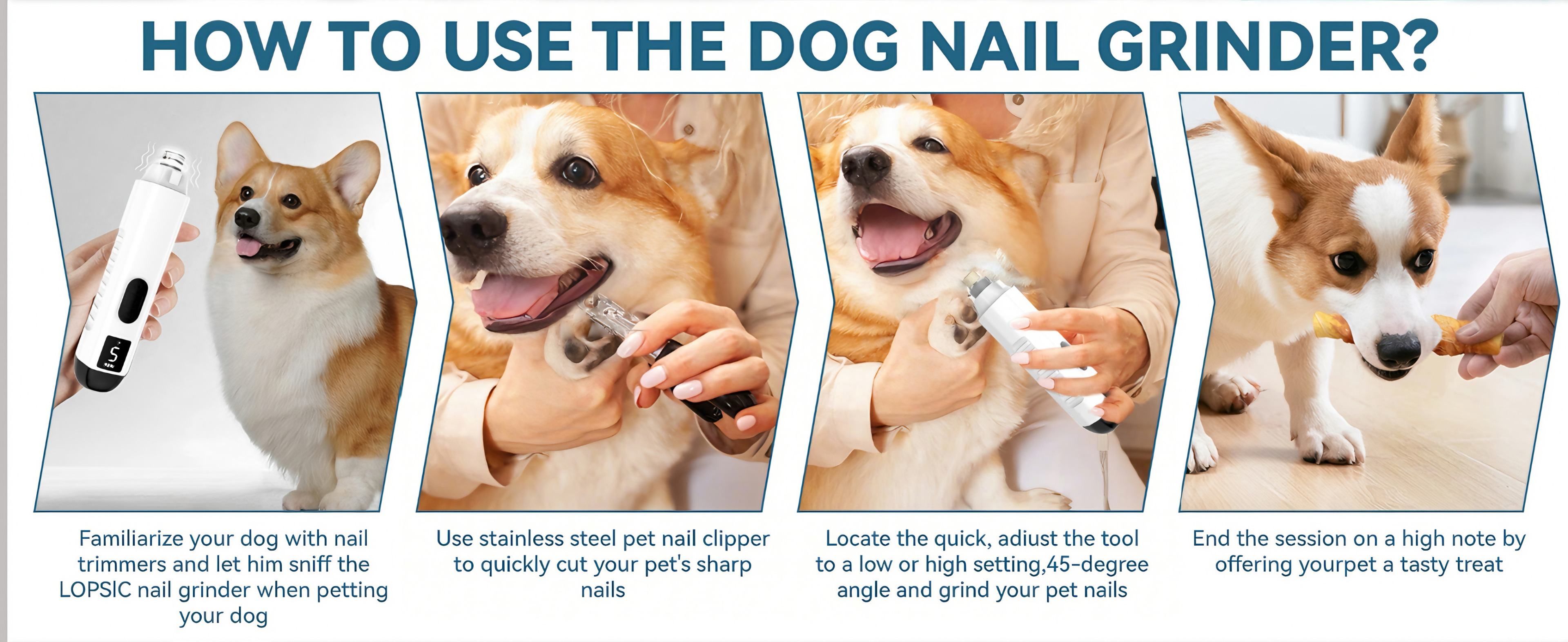 HOW TO USE THE DOG NAIL GRINDER?

5

Familiarize your dog with nail trimmers and let him sniff the LOPSIC nail grinder when petting your dog

Use stainless steel pet nail clipper to quickly cut your pet's sharp nails

Locate the quick, adiust the tool to a low or high setting,45-degree angle and grind your pet nails

End the session on a high note by offering yourpet a tasty treat