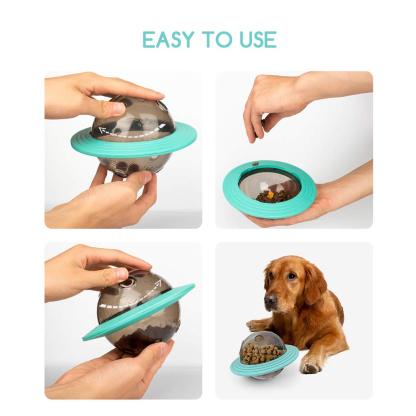 EASY TO USE