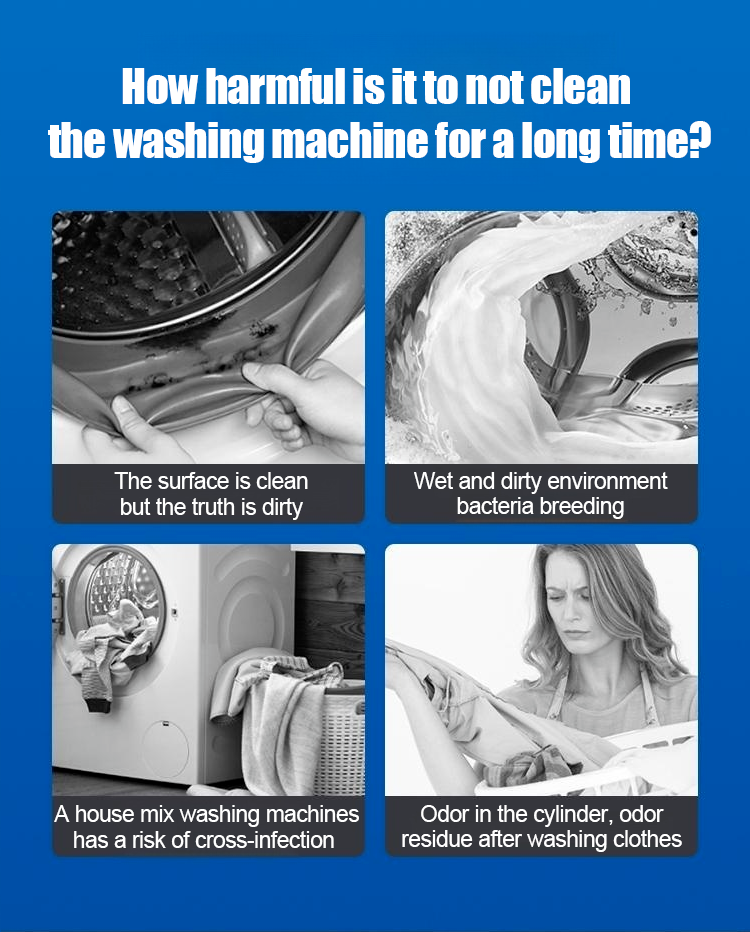 How harmful is it to not clean the washing machine for a long time?

The surface is clean but the truth is dirty

Wet and dirty environment bacteria breeding

A house mix washing machines has a risk of cross-infection

Odor in the cylinder, odor residue after washing clothes