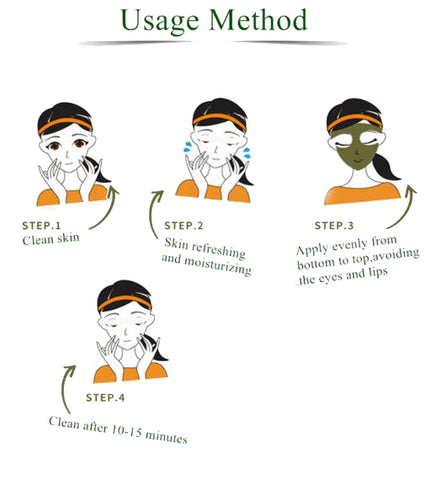 Usage Method

STEP.1
Clean skin

STEP.2
Skin refreshing and moisturizing

STEP.3
Apply evenly from bottom to top,avoiding the eyes and lips

STEP.4
Clean after 10-15 minutes