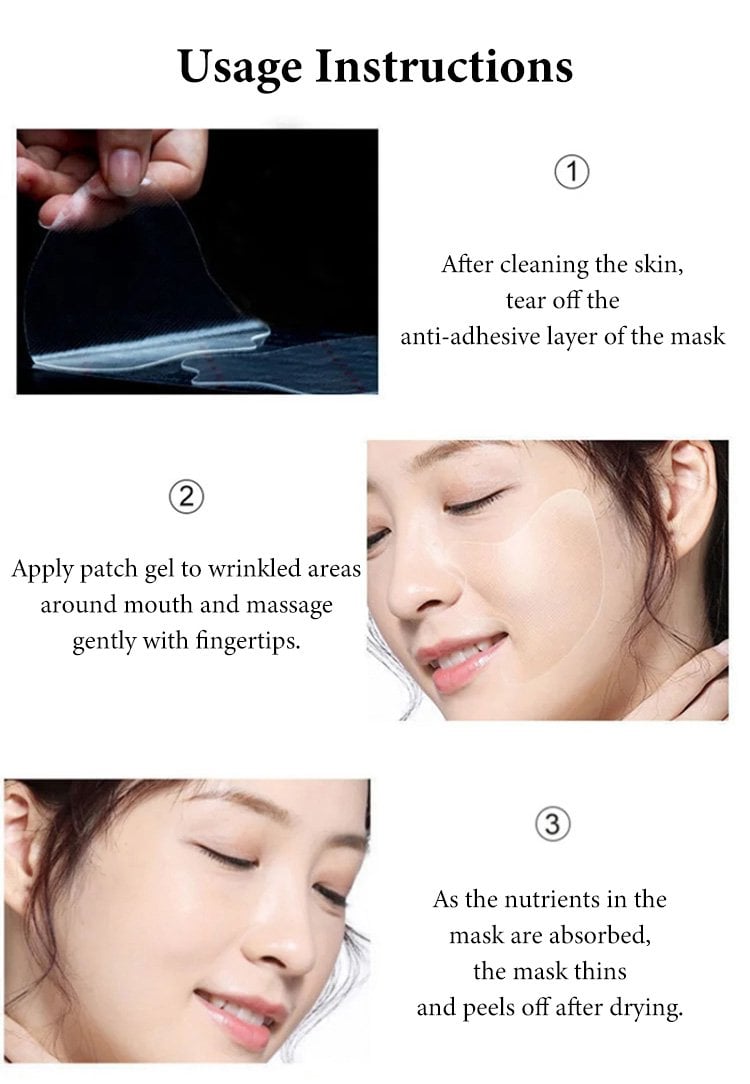 Usage Instructions

①

After cleaning the skin, tear off the anti-adhesive layer of the mask

②

Apply patch gel to wrinkled areas around mouth and massage gently with fingertips.

③

As the nutrients in the mask are absorbed, the mask thins and peels off after drying.