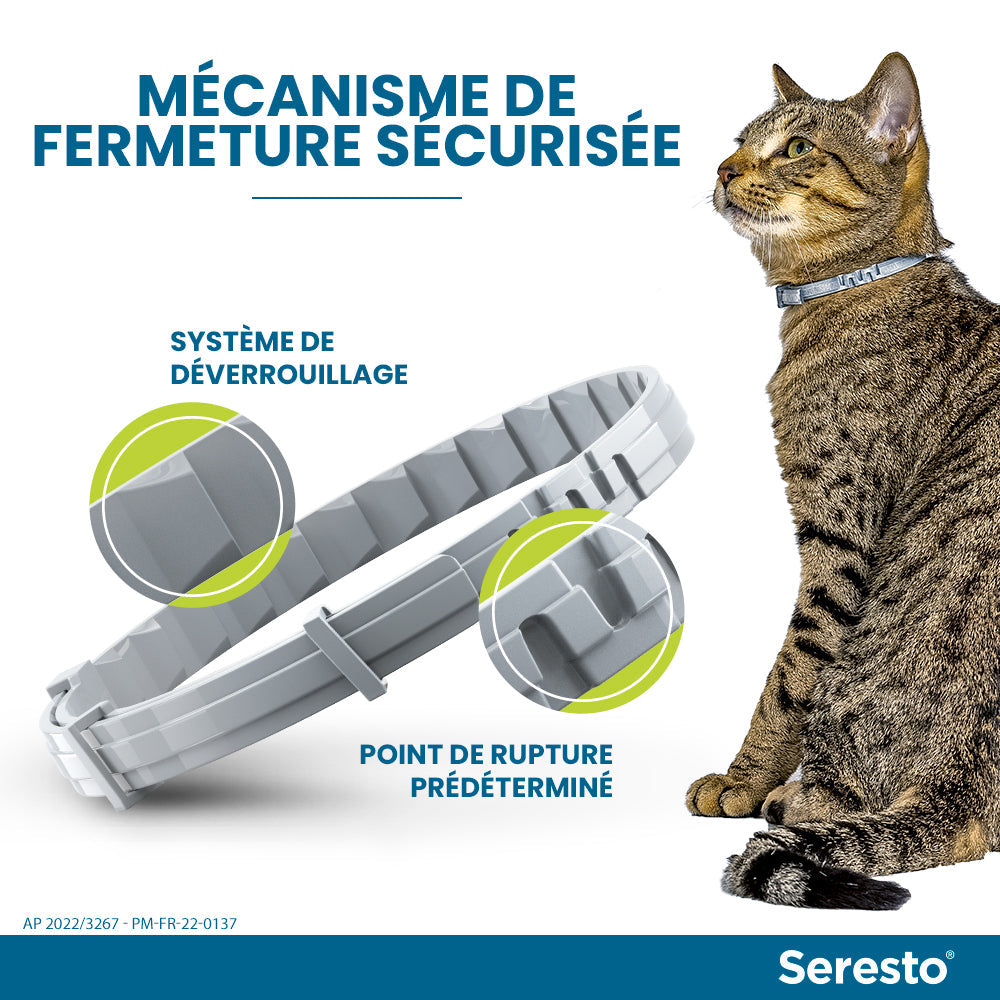 MÉCANISME DE FERMETURE SÉCURISÉE

SYSTÈME DE DÉVERROUILLAGE

POINT DE RUPTURE PRÉDÉTERMINÉ

AP 2022/3267 - PM-FR-22-0137

Seresto®