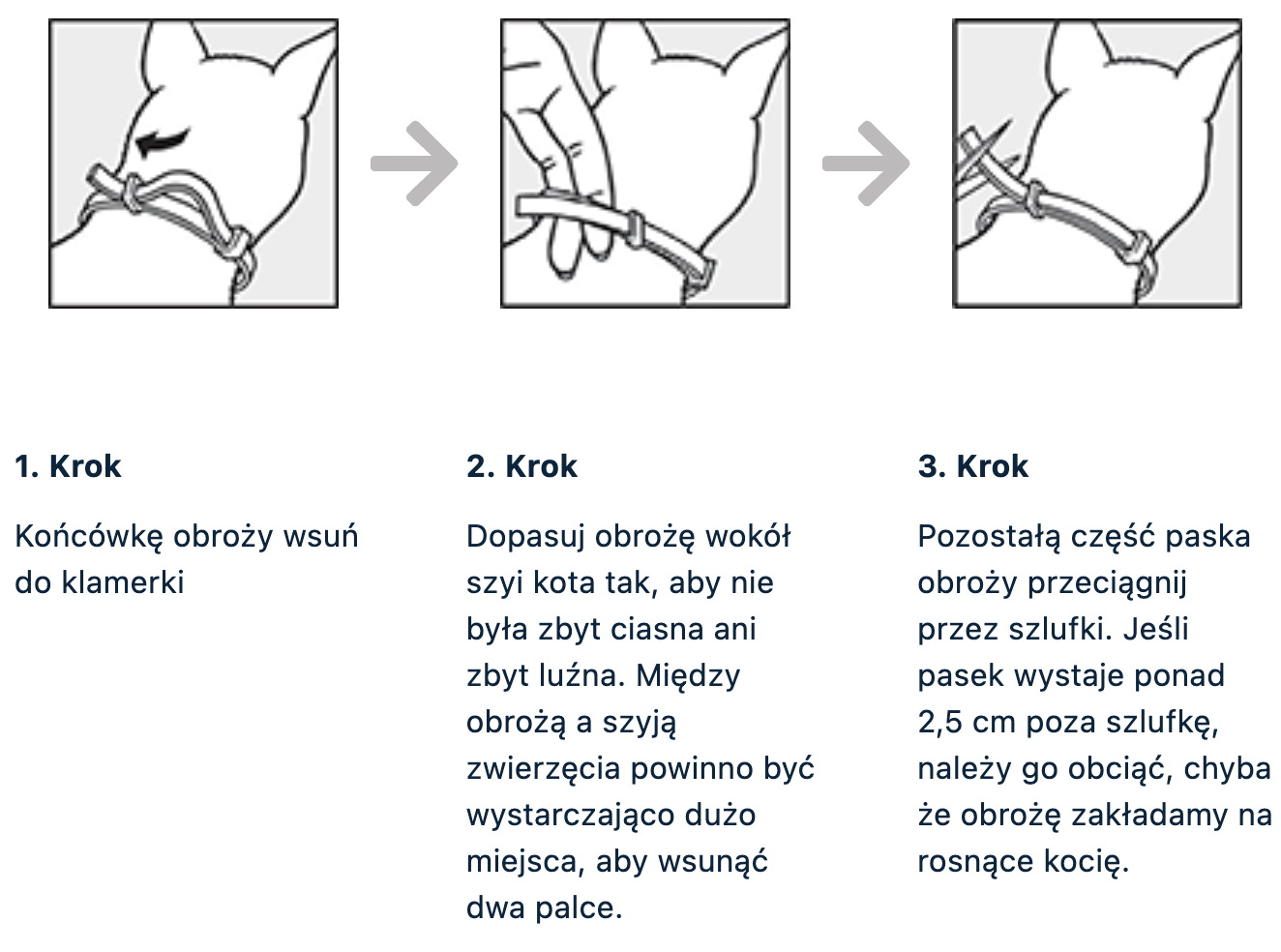 1. Krok

Końcówkę obroży wsuń do klamerki

2. Krok

Dopasuj obrożę wokół szyi kota tak, aby nie była zbyt ciasna ani zbyt luźna. Między obrożą a szyją zwierzęcia powinno być wystarczająco dużo miejsca, aby wsunąć dwa palce.

3. Krok

Pozostałą część paska obroży przeciągnij przez szlufki. Jeśli pasek wystaje ponad 2,5 cm poza szlufkę, należy go obciąć, chyba że obrożę zakładamy na rosnące kocię.