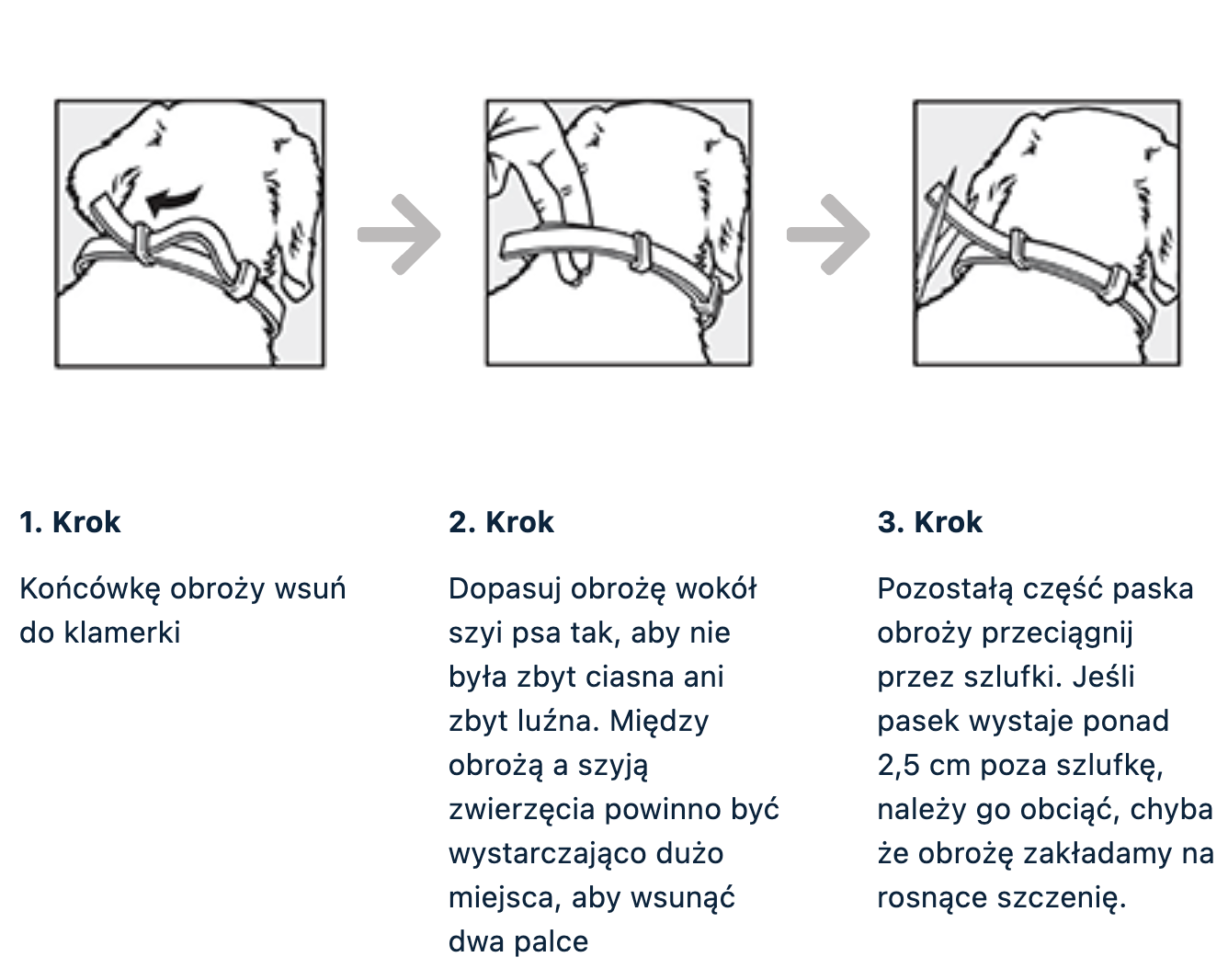 1. Krok

Końcówkę obroży wsuń do klamerki

2. Krok

Dopasuj obrożę wokół szyi psa tak, aby nie była zbyt ciasna ani zbyt luźna. Między obrożą a szyją zwierzęcia powinno być wystarczająco dużo miejsca, aby wsunąć dwa palce

3. Krok

Pozostałą część paska obroży przeciągnij przez szlufki. Jeśli pasek wystaje ponad 2,5 cm poza szlufkę, należy go obciąć, chyba że obrożę zakładamy na rosnące szczenię.