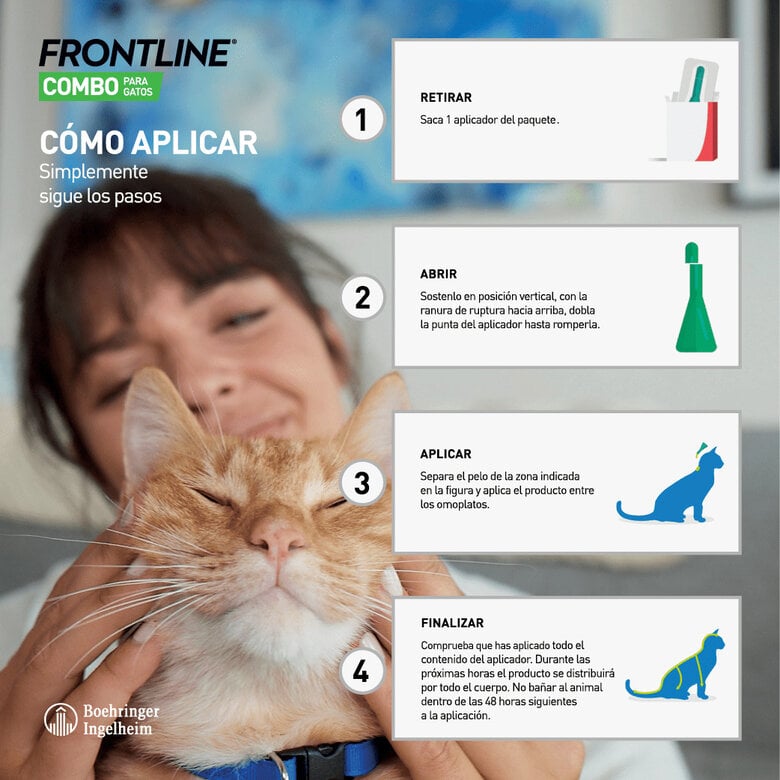 FRONTLINE®
COMBO PARA GATOS

CÓMO APLICAR
Simplemente sigue los pasos

1
RETIRAR
Saca 1 aplicador del paquete.

2
ABRIR
Sostenlo en posición vertical, con la ranura de ruptura hacia arriba, dobla la punta del aplicador hasta romperla.

3
APLICAR
Separa el pelo de la zona indicada en la figura y aplica el producto entre los omoplatos.

4
FINALIZAR
Comprueba que has aplicado todo el contenido del aplicador. Durante las próximas horas el producto se distribuirá por todo el cuerpo. No bañar al animal dentro de las 48 horas siguientes a la aplicación.

Boehringer Ingelheim