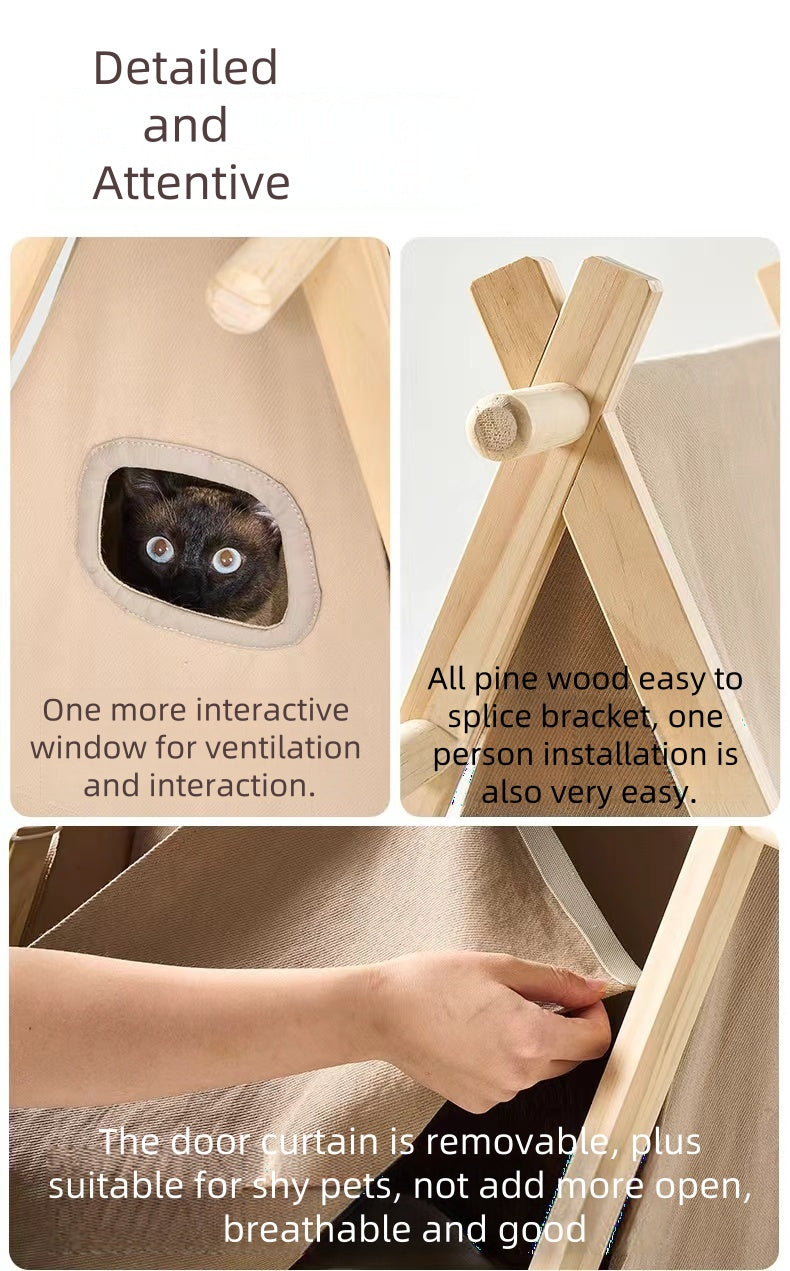 Detailed and Attentive

One more interactive window for ventilation and interaction.

All pine wood easy to splice bracket, one person installation is also very easy.

The door curtain is removable, plus suitable for shy pets, not add more open, breathable and good