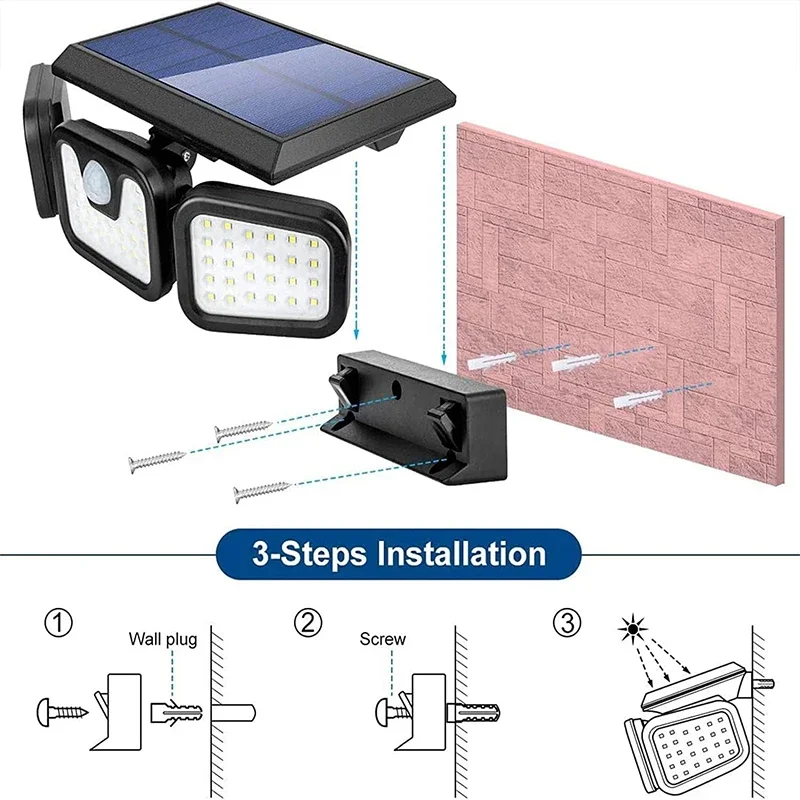 3-Steps Installation

①

Wall plug

②

Screw

③