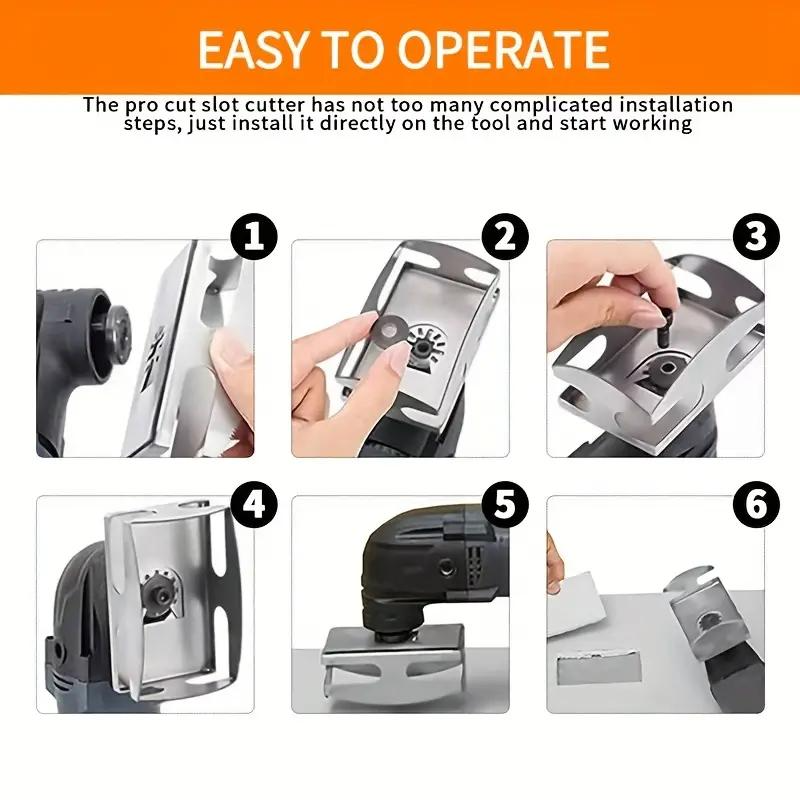 EASY TO OPERATE

The pro cut slot cutter has not too many complicated installation steps, just install it directly on the tool and start working

1

2

3

4

5

6