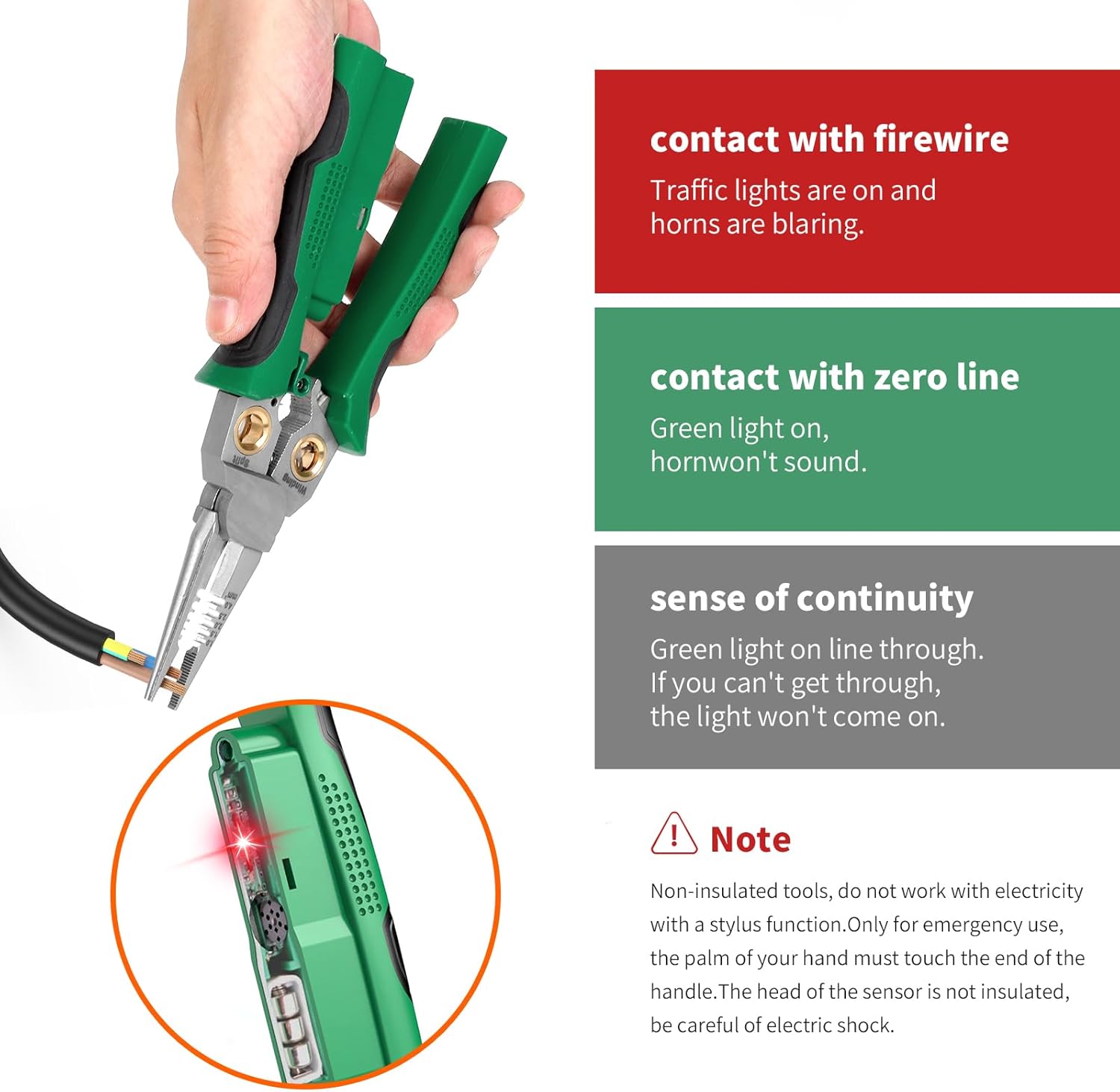 Split

Winding

contact with firewire
Traffic lights are on and horns are blaring.

contact with zero line
Green light on, hornwon't sound.

sense of continuity
Green light on line through. If you can't get through, the light won't come on.

Note
Non-insulated tools, do not work with electricity with a stylus function.Only for emergency use, the palm of your hand must touch the end of the handle.The head of the sensor is not insulated, be careful of electric shock.