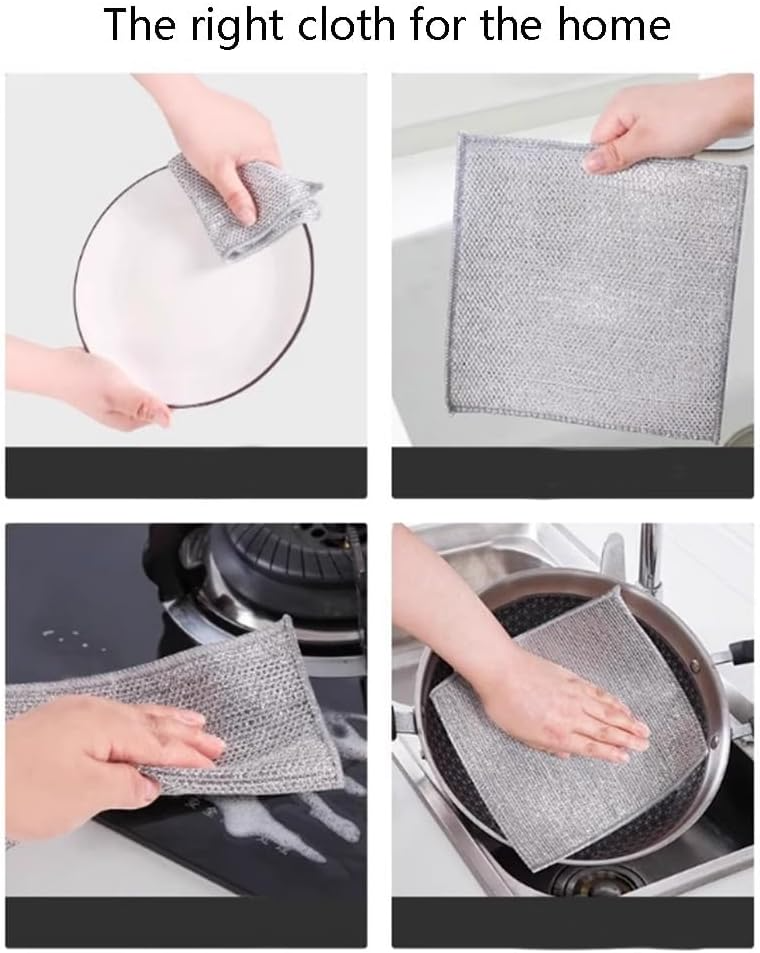 The right cloth for the home