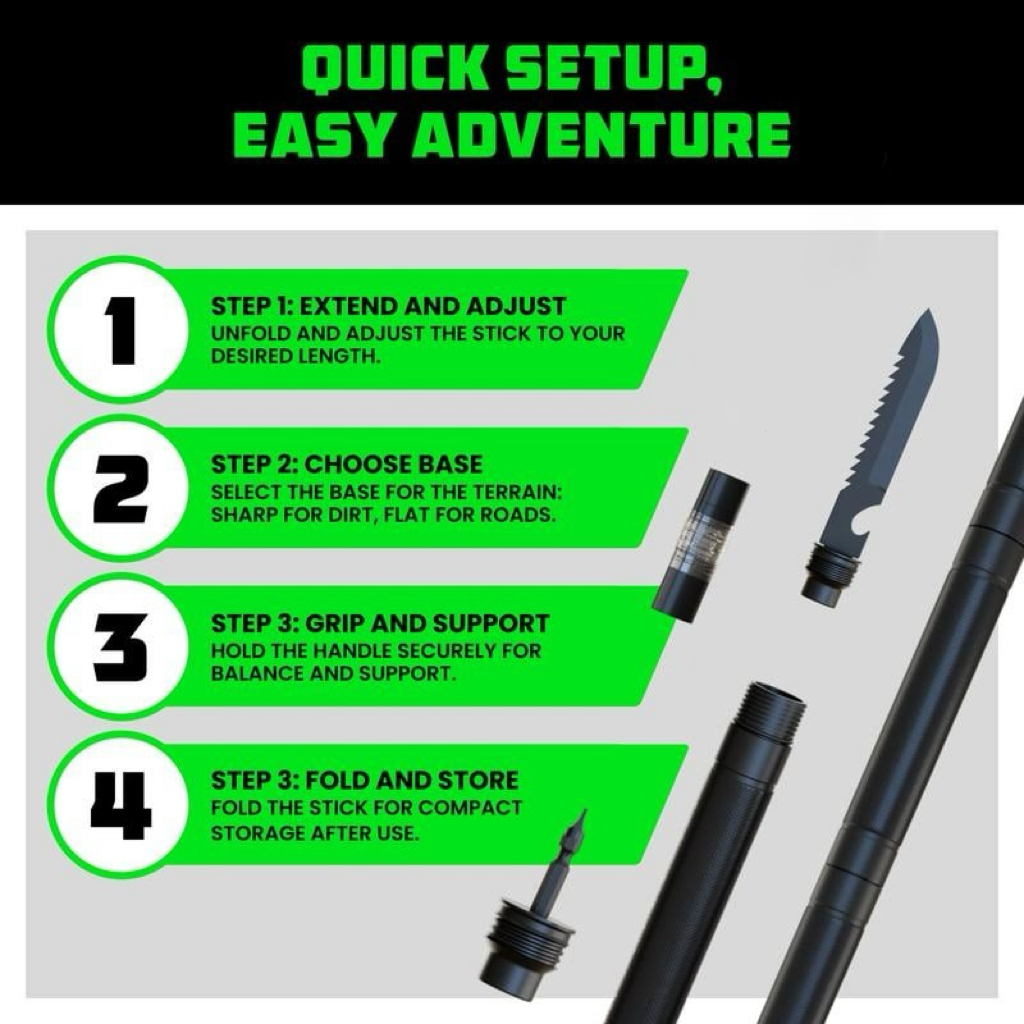 QUICK SETUP, EASY ADVENTURE

1

STEP 1: EXTEND AND ADJUST
UNFOLD AND ADJUST THE STICK TO YOUR DESIRED LENGTH.

2

STEP 2: CHOOSE BASE
SELECT THE BASE FOR THE TERRAIN: SHARP FOR DIRT, FLAT FOR ROADS.

3

STEP 3: GRIP AND SUPPORT
HOLD THE HANDLE SECURELY FOR BALANCE AND SUPPORT.

4

STEP 3: FOLD AND STORE
FOLD THE STICK FOR COMPACT STORAGE AFTER USE.