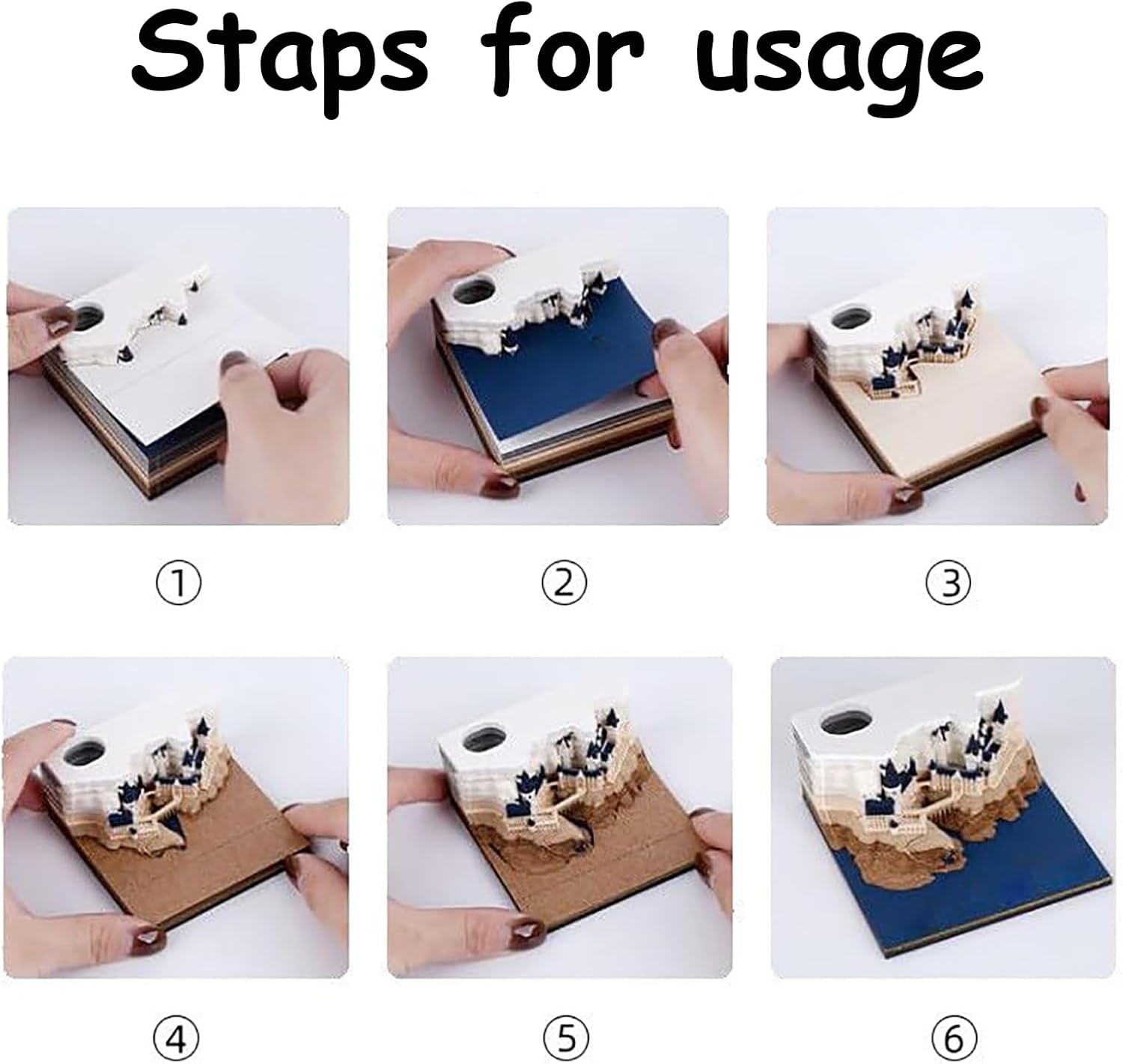 Staps for usage

①

②

③

④

⑤

⑥