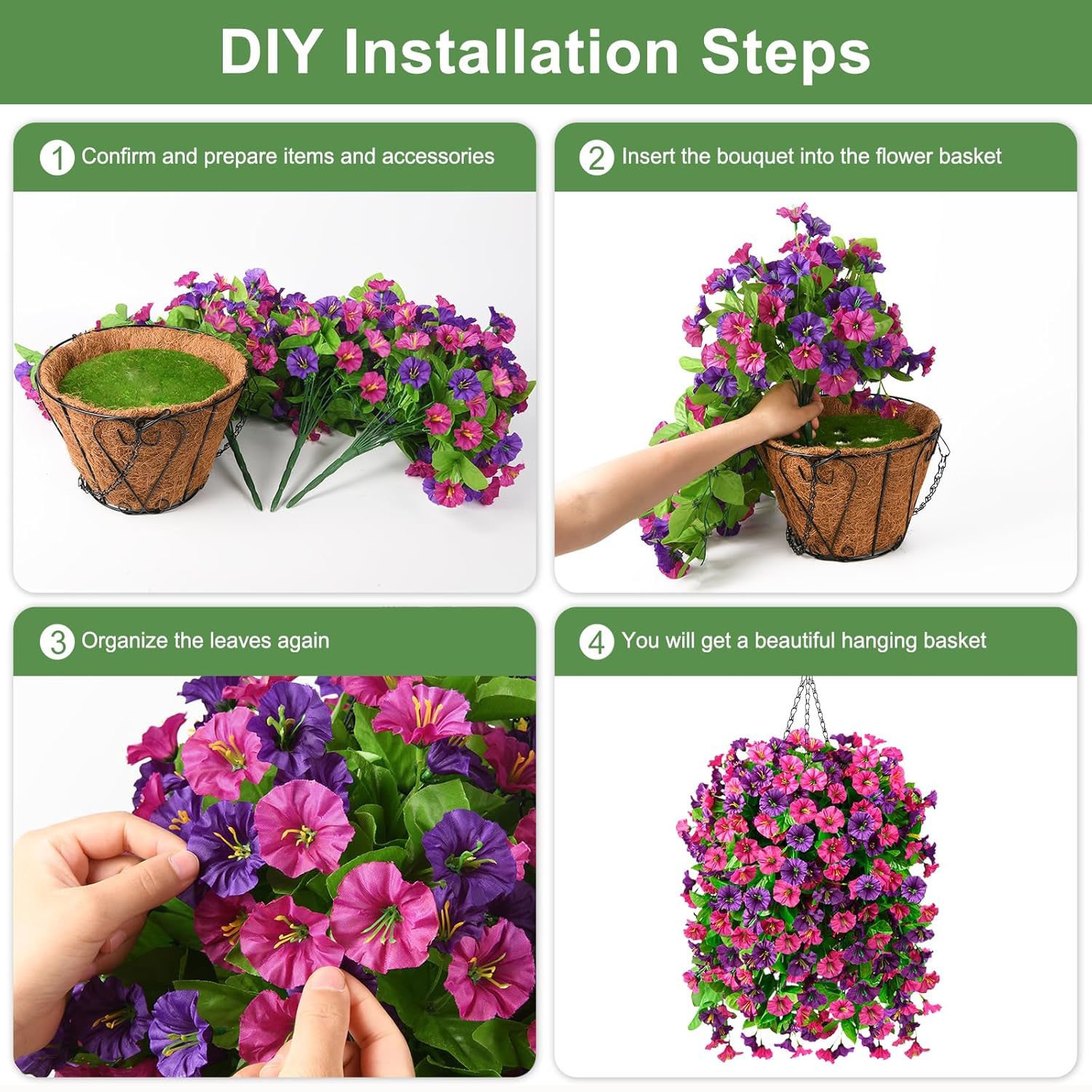 DIY Installation Steps

1 Confirm and prepare items and accessories

2 Insert the bouquet into the flower basket

3 Organize the leaves again

4 You will get a beautiful hanging basket