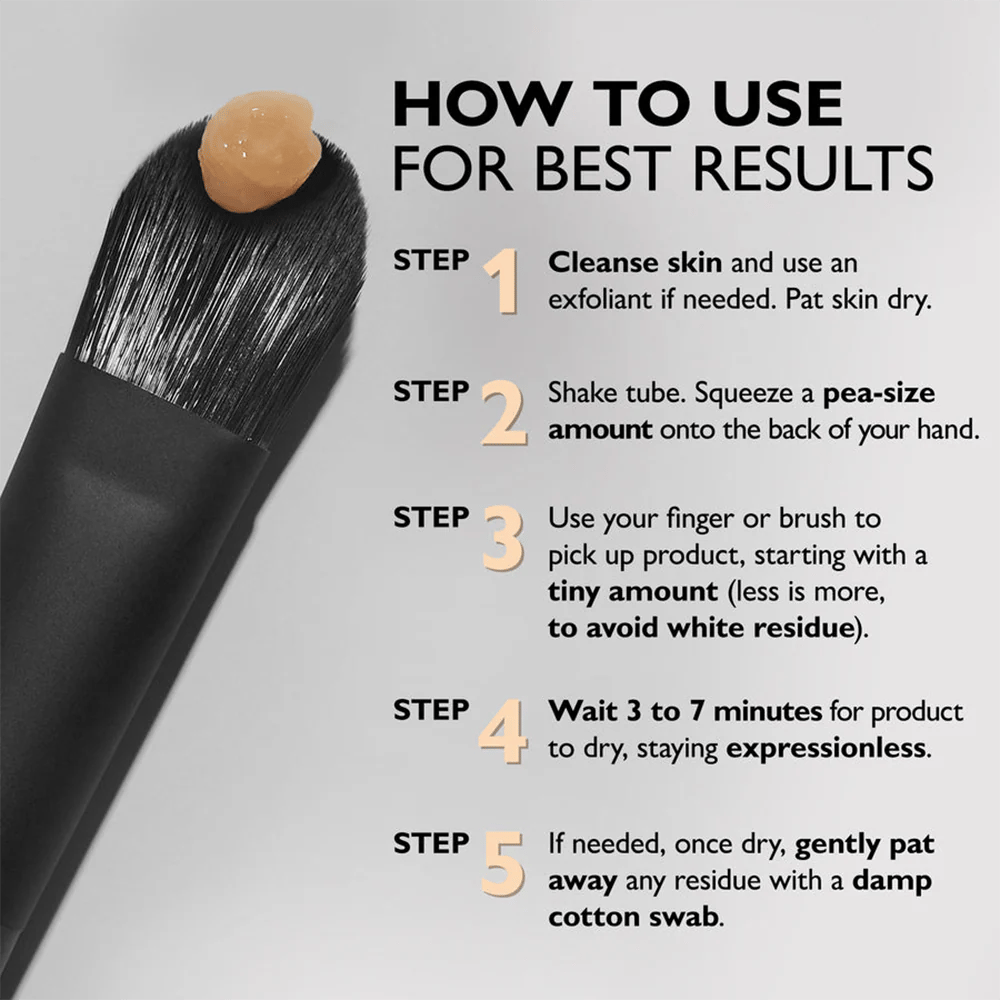 HOW TO USE
FOR BEST RESULTS

STEP 1 Cleanse skin and use an exfoliant if needed. Pat skin dry.

STEP 2 Shake tube. Squeeze a pea-size amount onto the back of your hand.

STEP 3 Use your finger or brush to pick up product, starting with a tiny amount (less is more, to avoid white residue).

STEP 4 Wait 3 to 7 minutes for product to dry, staying expressionless.

STEP 5 If needed, once dry, gently pat away any residue with a damp cotton swab.