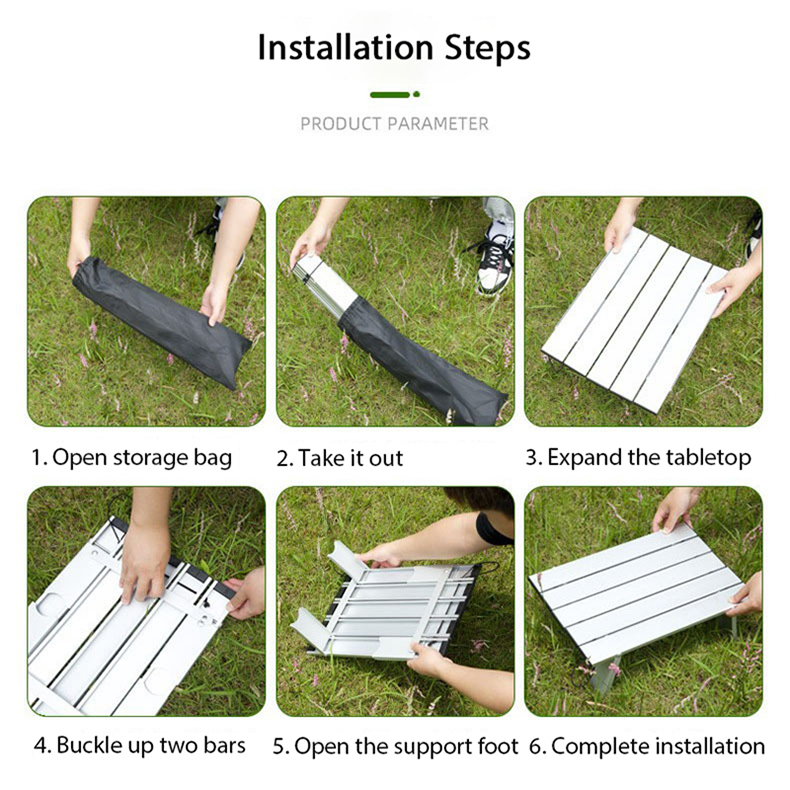 Installation Steps

PRODUCT PARAMETER

1. Open storage bag

2. Take it out

3. Expand the tabletop

4. Buckle up two bars

5. Open the support foot

6. Complete installation