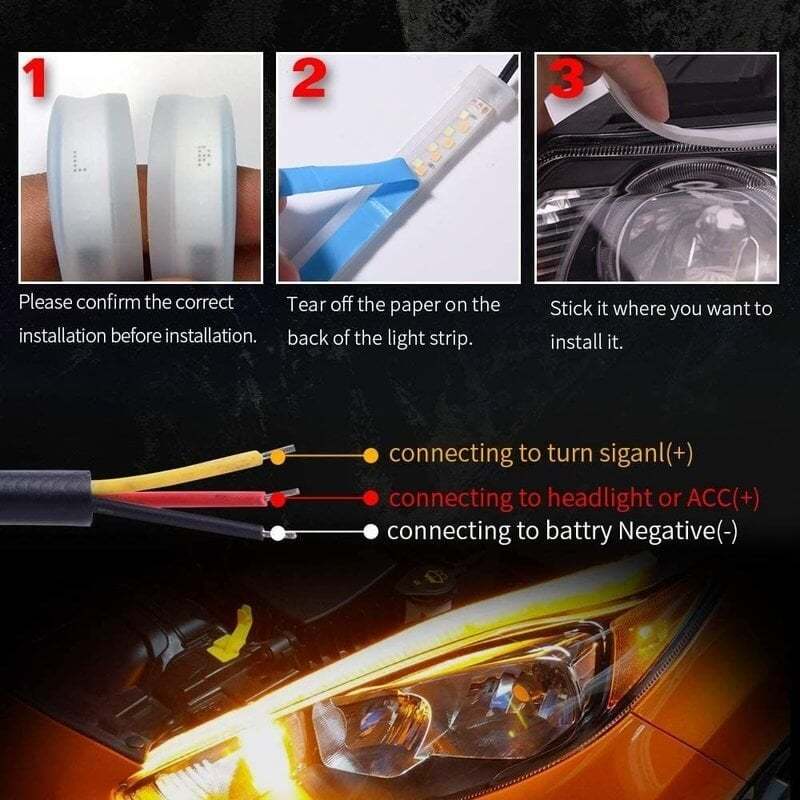 1

L

R

Please confirm the correct installation before installation.

2

Tear off the paper on the back of the light strip.

3

Stick it where you want to install it.

connecting to turn siganl(+)

connecting to headlight or ACC(+)

connecting to battry Negative(-)