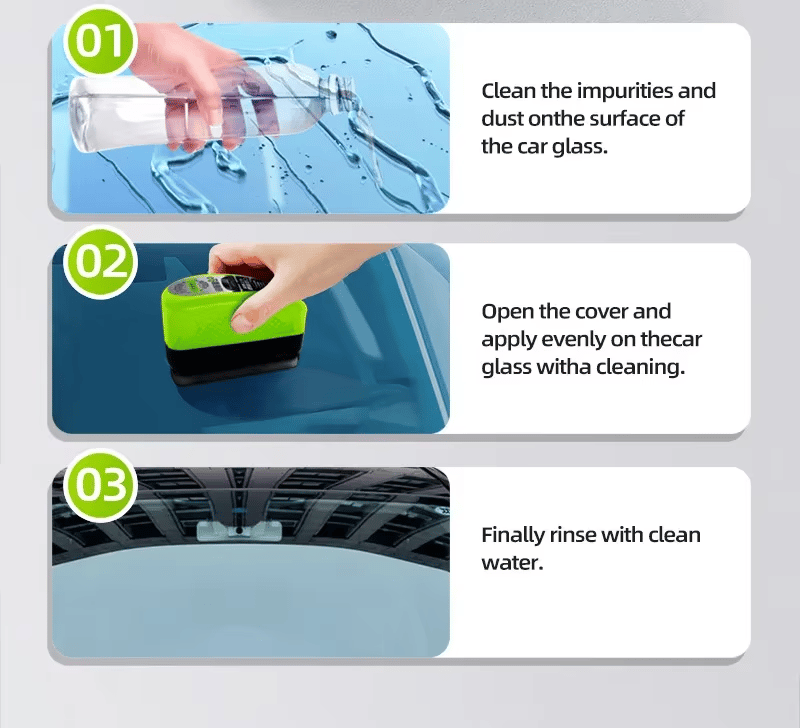 01

Clean the impurities and dust onthe surface of the car glass.

02

Open the cover and apply evenly on thecar glass witha cleaning.

03

Finally rinse with clean water.