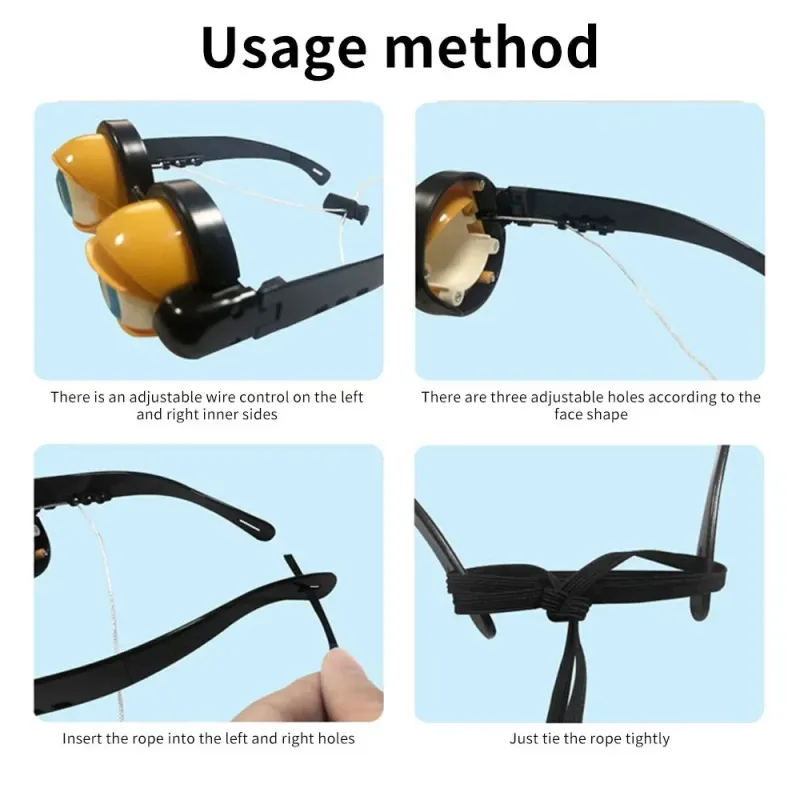 Usage method

There is an adjustable wire control on the left and right inner sides

There are three adjustable holes according to the face shape

Insert the rope into the left and right holes

Just tie the rope tightly